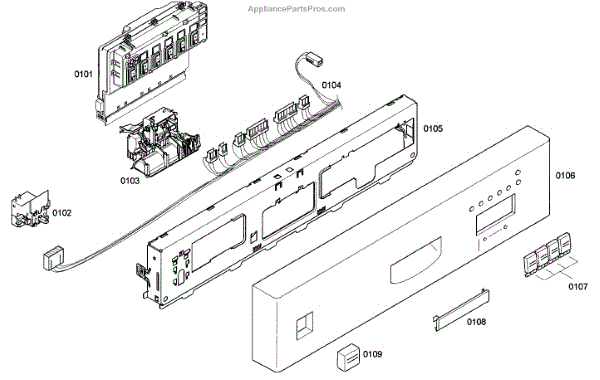 AppliancePartsPros.com

0101

0104

0105

0103

0106

0102

0107

0108

0109