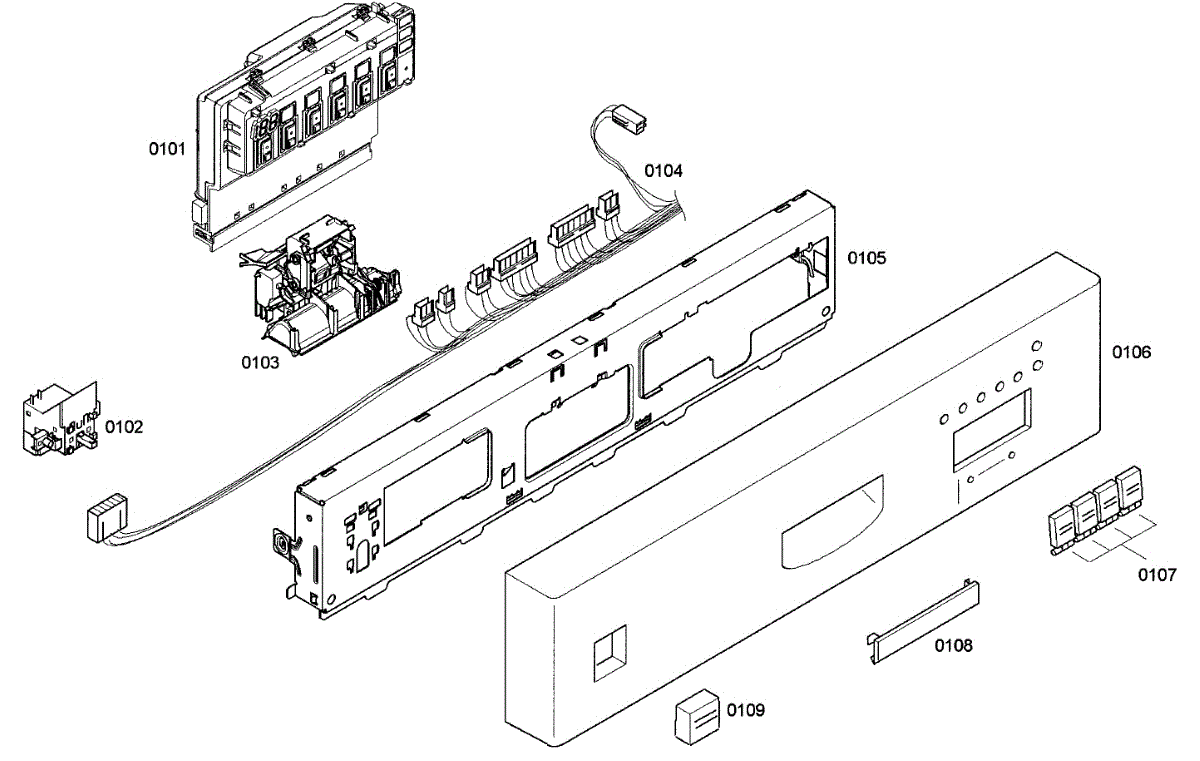 0101
0104
0105
0103
0106
0102
0107
0108
0109