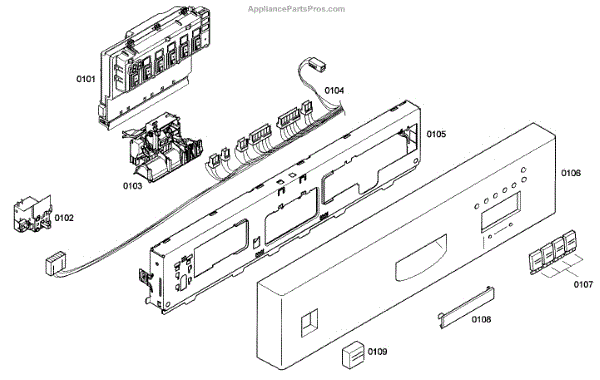 AppliancePartsPros.com

0101

0104

0105

0103

0106

0102

0107

0108

0109