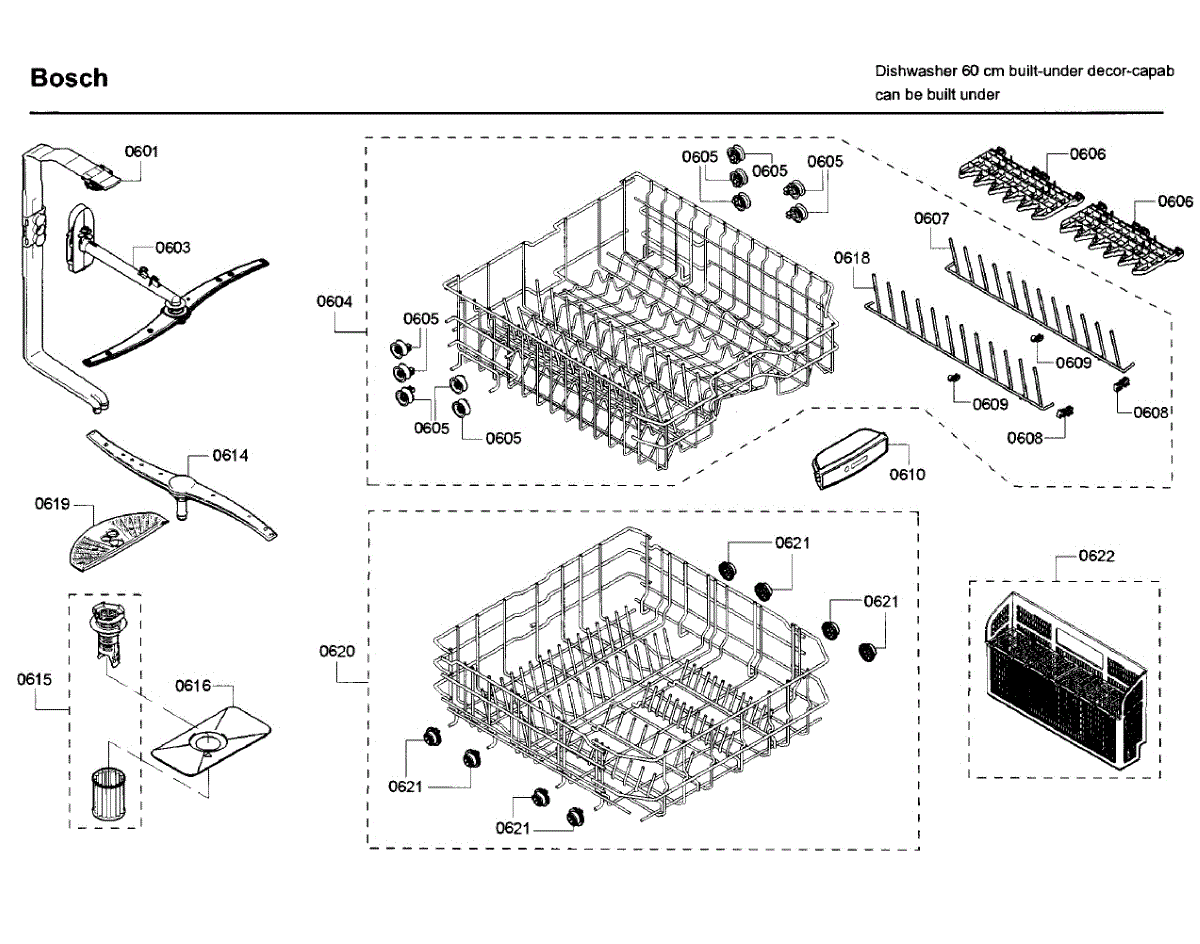 Bosch

Dishwasher 60 cm built-under decor-capab
can be built under

0601
0603
0604
0605
0605
0605
0605
0605
0605
0606
0606
0607
0618
0609
0609
0608
0608
0610
0614
0619
0615
0616
0620
0621
0621
0621
0621
0622