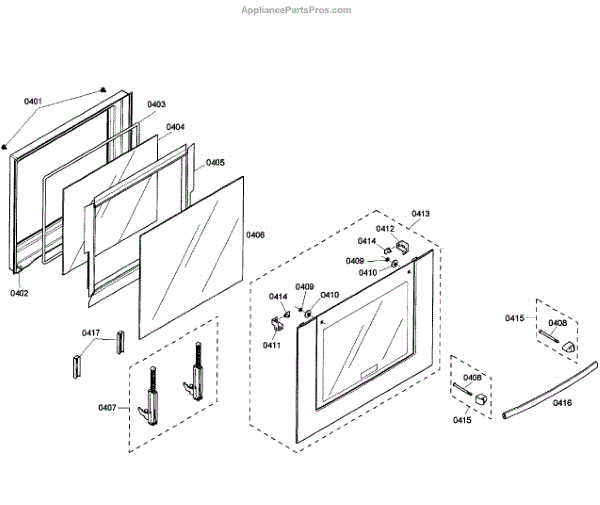 AppliancePartsPros.com

0401
0403
0404
0405
0406
0402
0417
0407
0413
0412
0414
0409
0410
0414
0409
0410
0411
0415
0408
0408
0415
0416