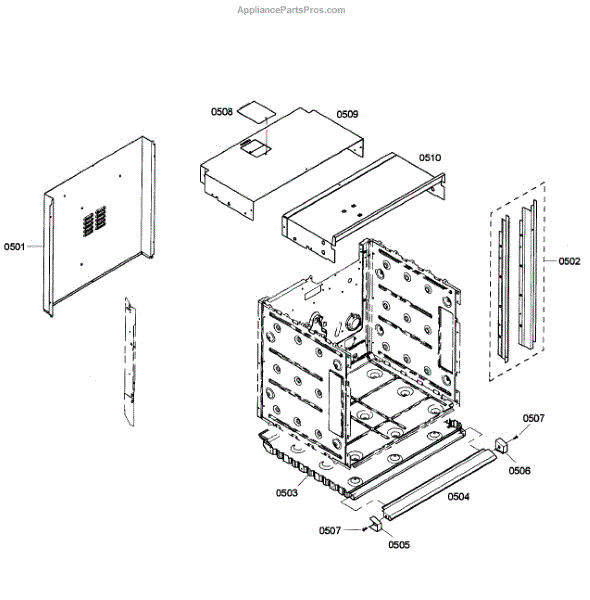 AppliancePartsPros.com

0508

0509

0510

0501

0502

0507

0506

0503

0504

0507

0505