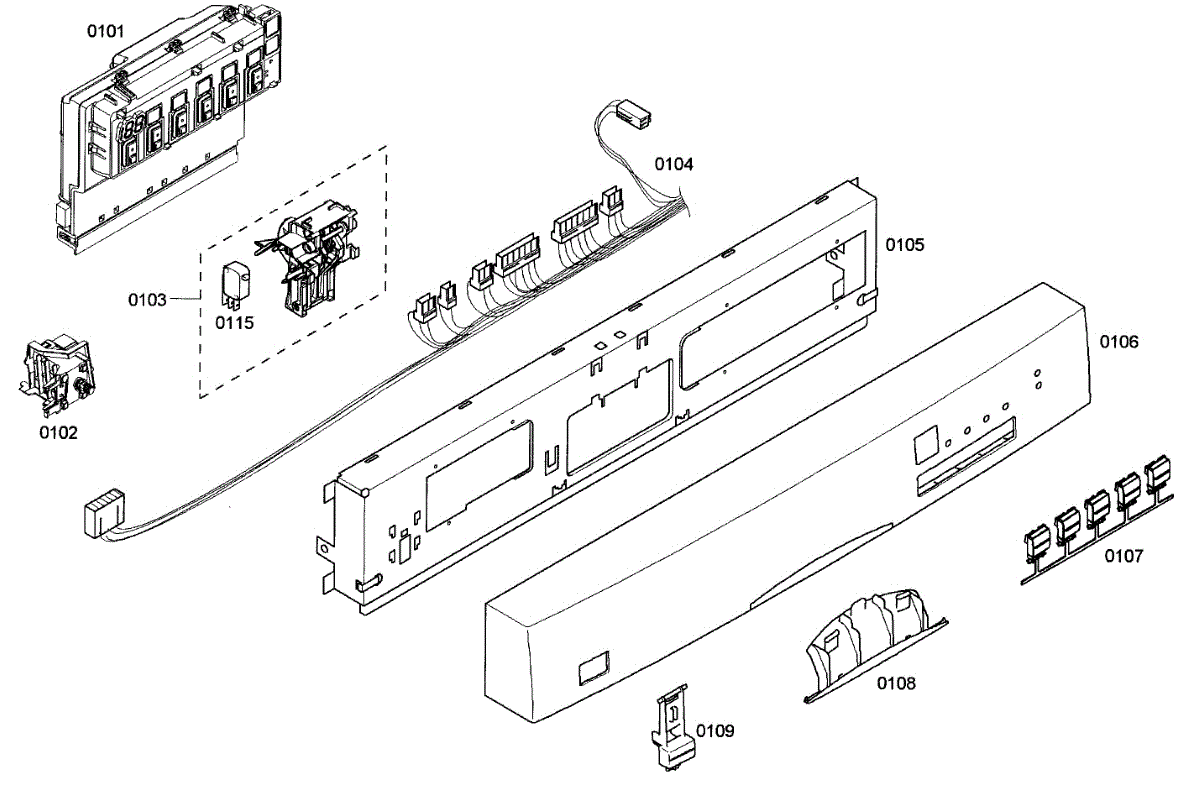 0101

0104

0105

0103

0115

0106

0102

0107

0108

0109