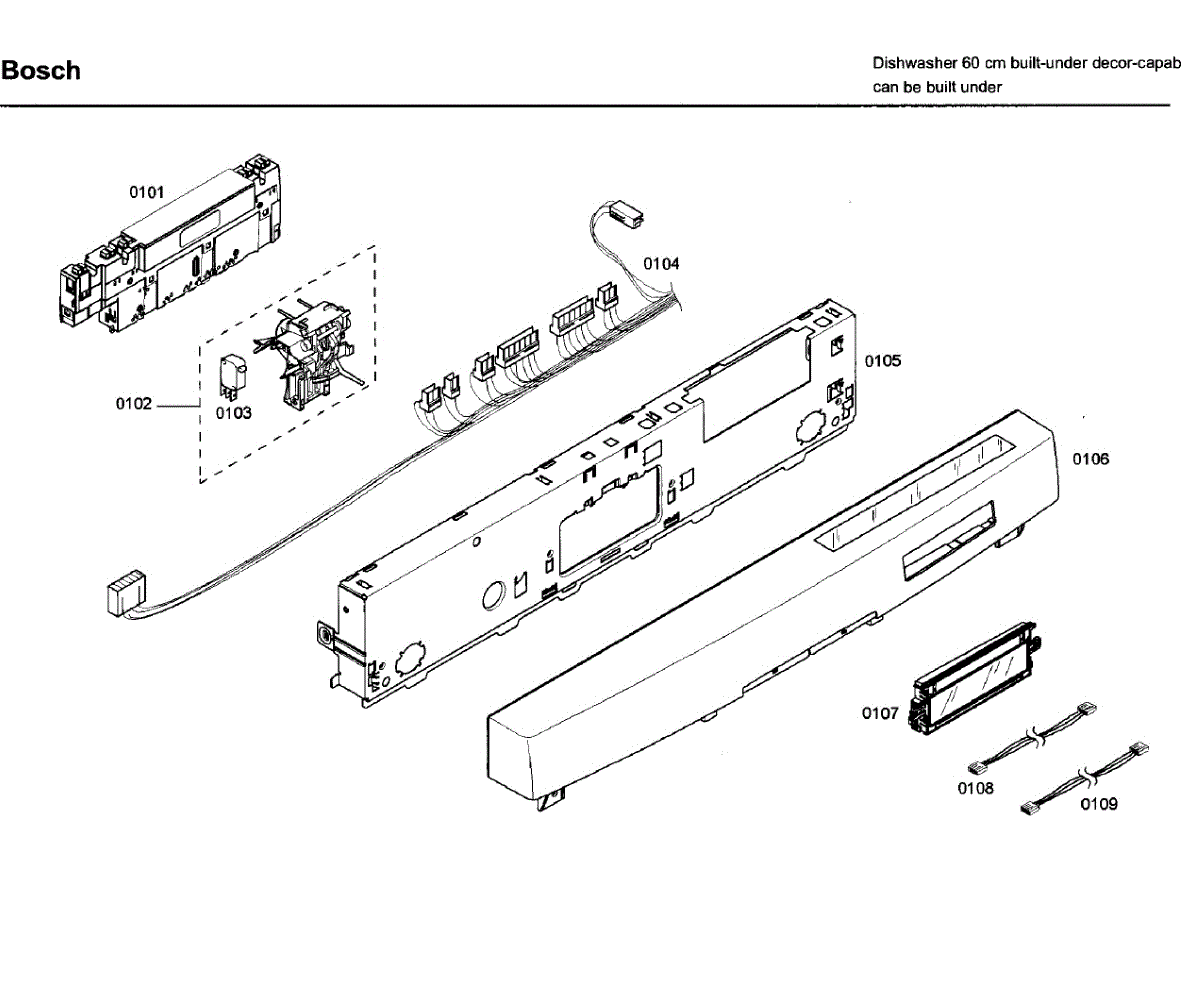 Bosch

Dishwasher 60 cm built-under decor-capab
can be built under

0101

0104

0102

0103

0105

0106

0107

0108

0109