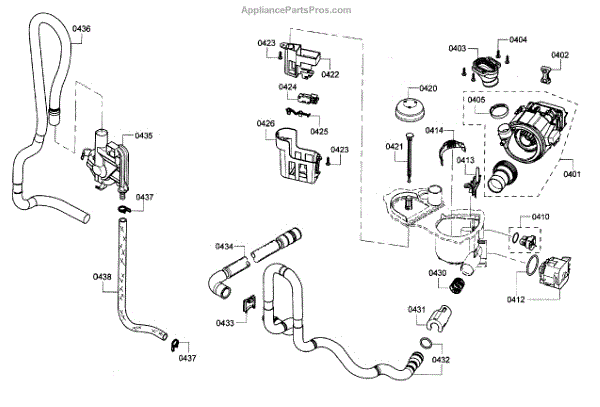 AppliancePartsPros.com

0436
0435
0437
0438
0437
0423
0422
0424
0425
0426
0423
0434
0433
0420
0421
0414
0413
0403
0404
0402
0405
0401
0410
0412
0430
0431
0432