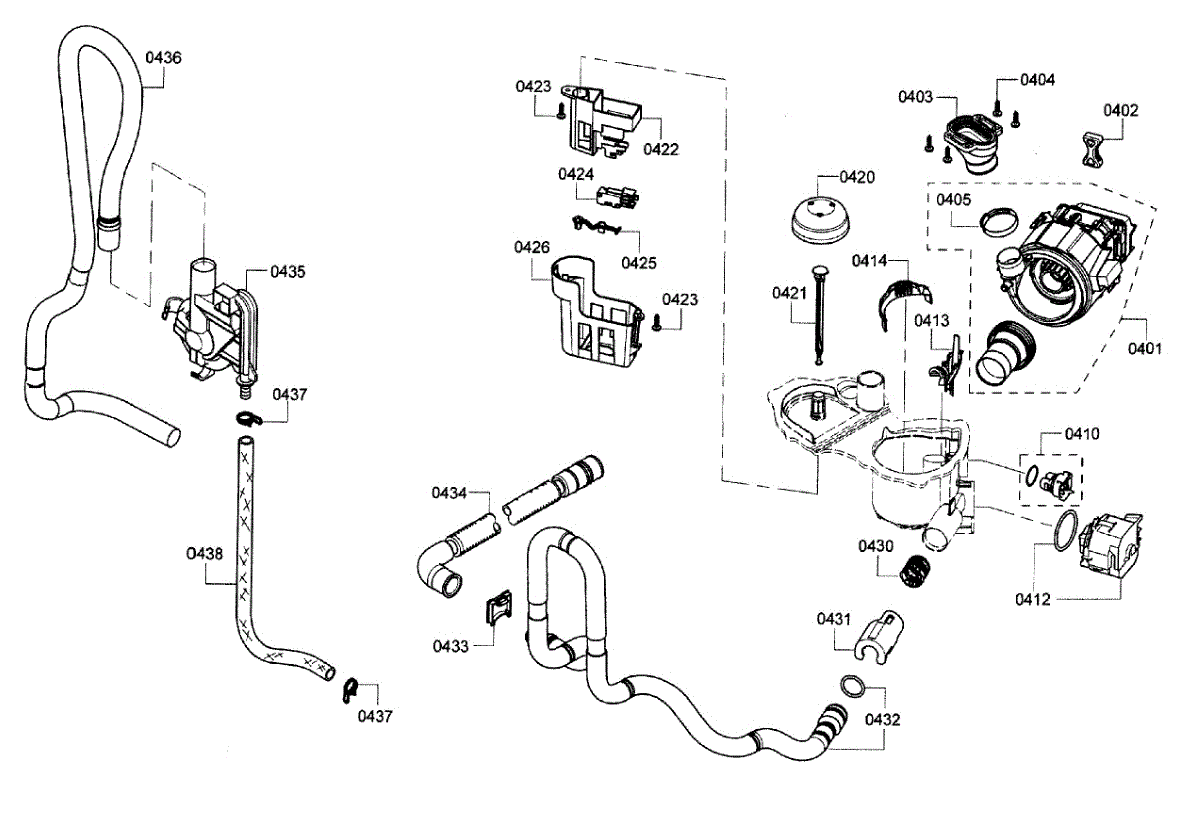 0436
0435
0437
0438
0437
0423
0422
0424
0425
0426
0423
0434
0433
0403
0404
0402
0420
0405
0414
0421
0413
0401
0410
0430
0412
0431
0432