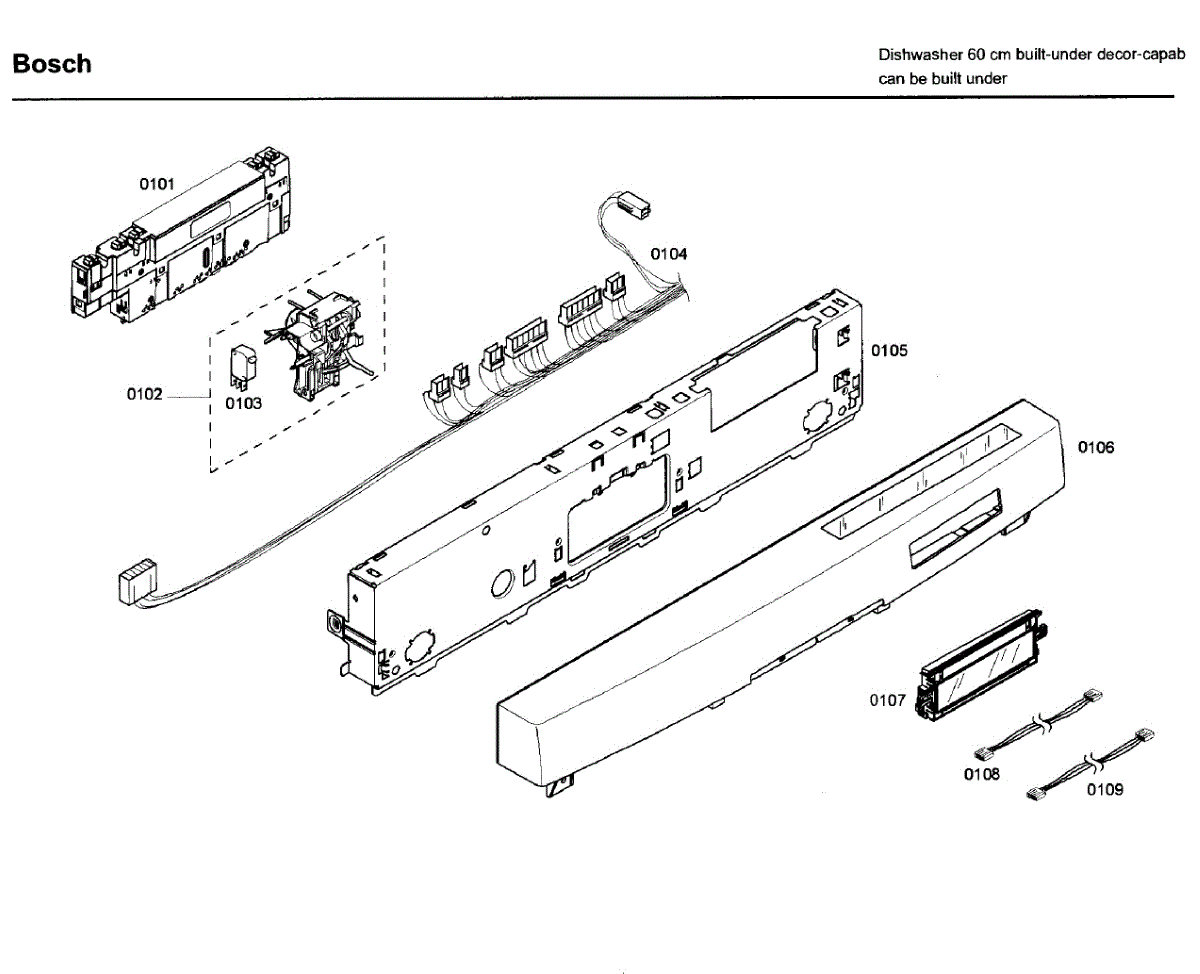 Bosch

Dishwasher 60 cm built-under decor-capab
can be built under

0101
0104
0105
0102
0103
0106
0107
0108
0109