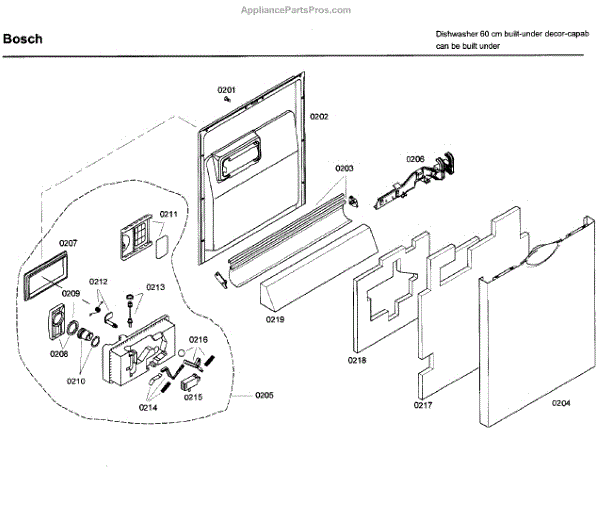 AppliancePartsPros.com

Bosch

Dishwasher 60 cm built-under decor-capab can be built under

0201
0202
0206
0203
0211
0207
0212
0213
0209
0208
0210
0216
0214
0215
0205
0219
0218
0217
0204