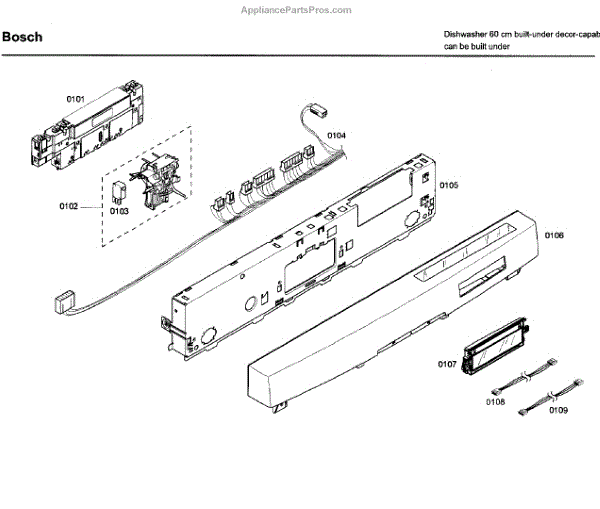 AppliancePartsPros.com

Bosch

Dishwasher 60 cm built-under decor-capab
can be built under

0101
0104
0102
0103
0105
0106
0107
0108
0109