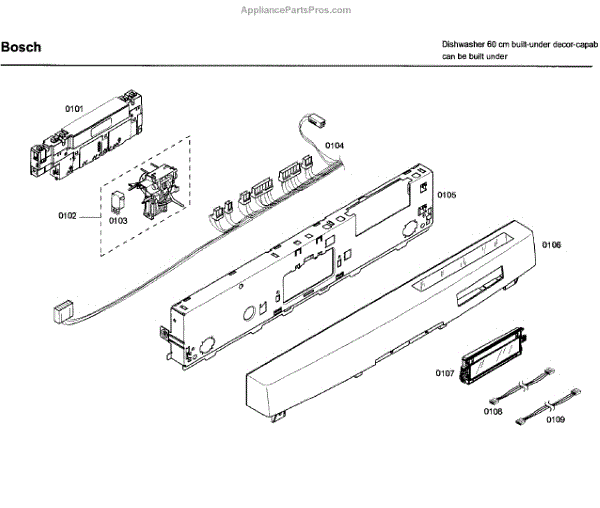 AppliancePartsPros.com

Bosch

Dishwasher 60 cm built-under decor-capab
can be built under

0101

0104

0105

0102

0103

0106

0107

0108

0109