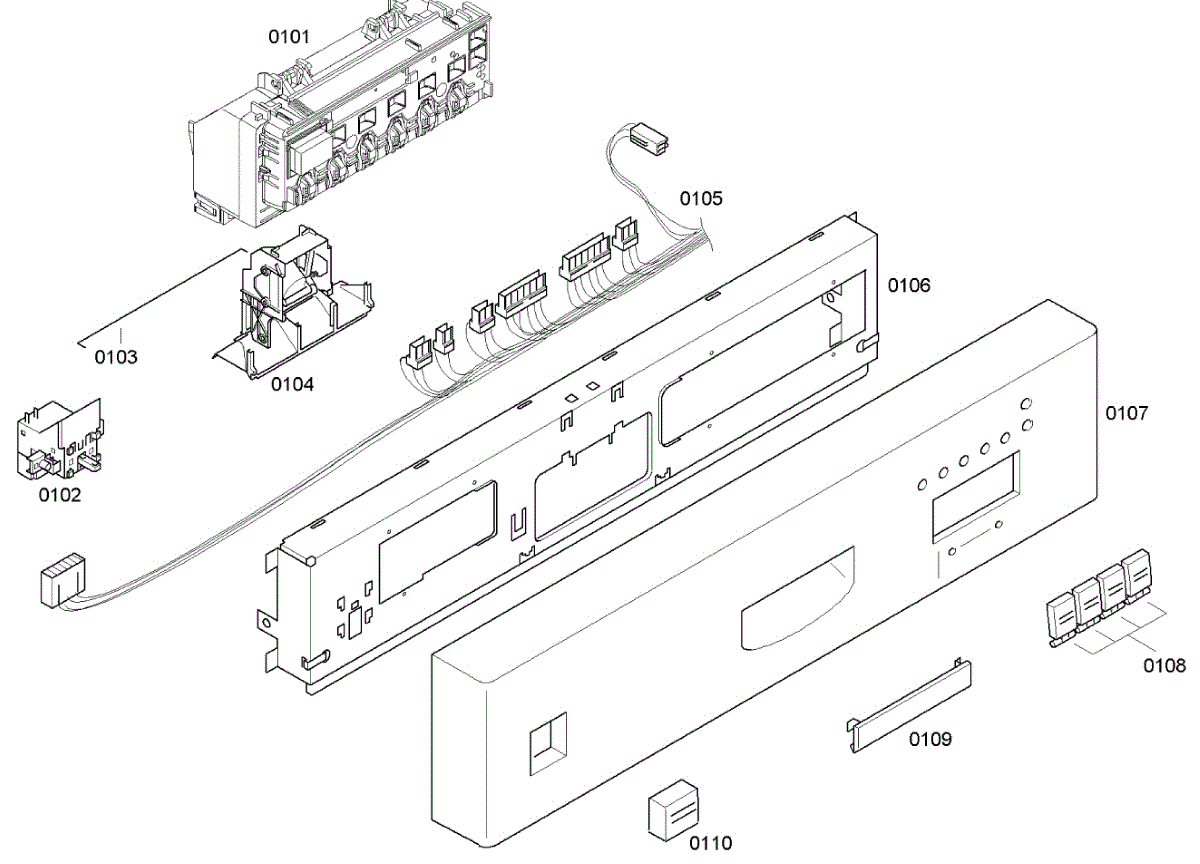 0101
0105
0106
0103
0104
0107
0102
0108
0109
0110