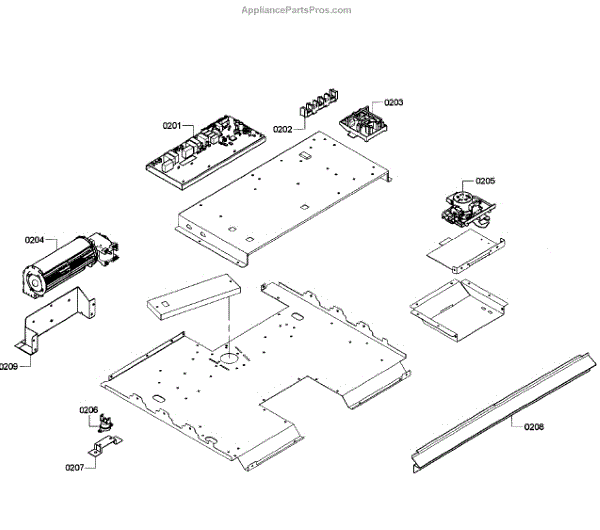 AppliancePartsPros.com

0201
0202
0203
0205
0204
0209
0206
0207
0208