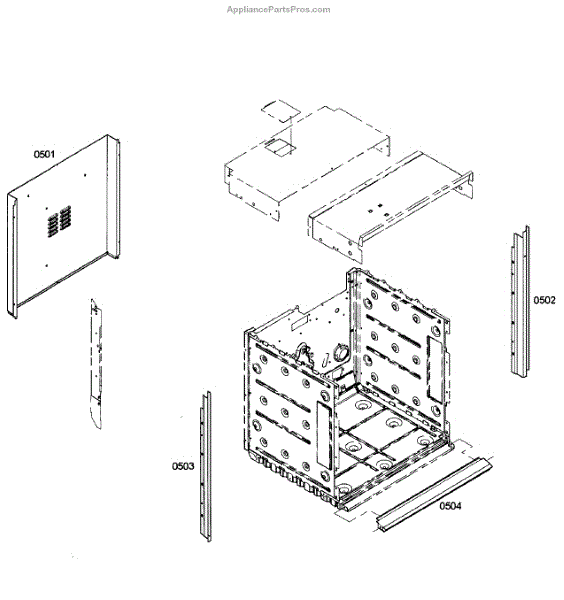 AppliancePartsPros.com

0501

0502

0503

0504