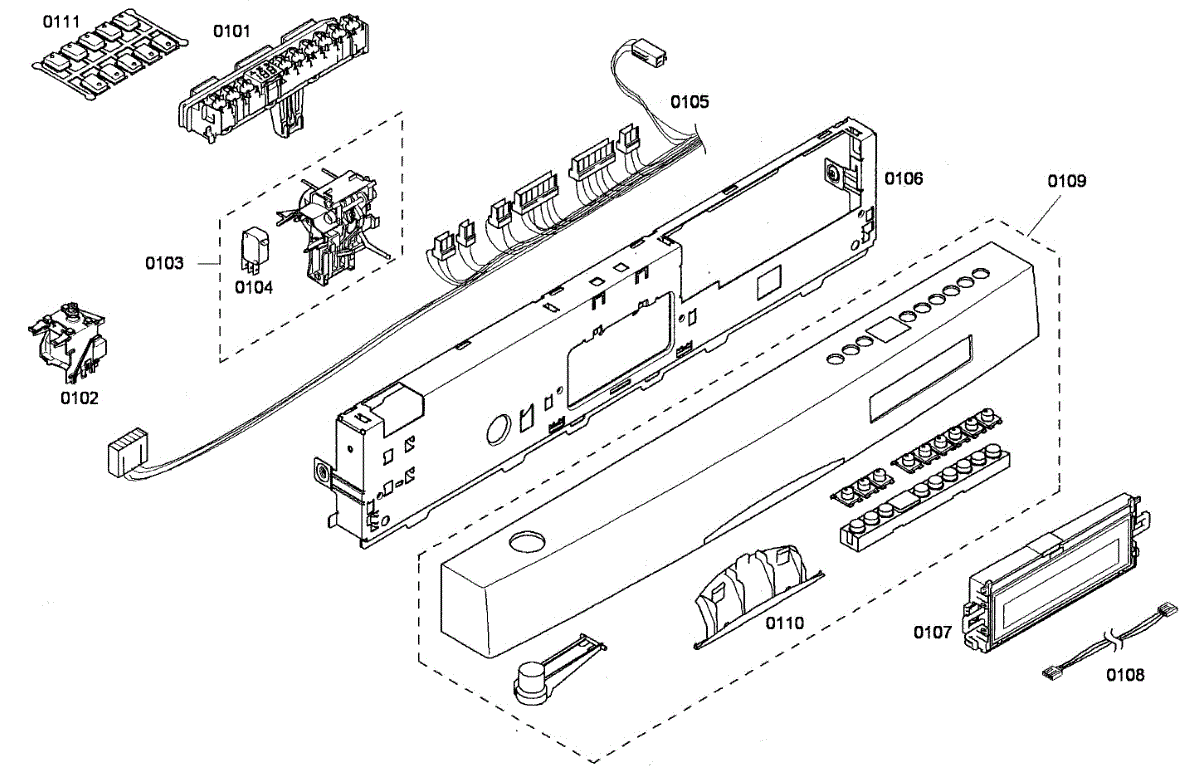 0111
0101
0105
0106
0109
0103
0104
0102
0110
0107
0108