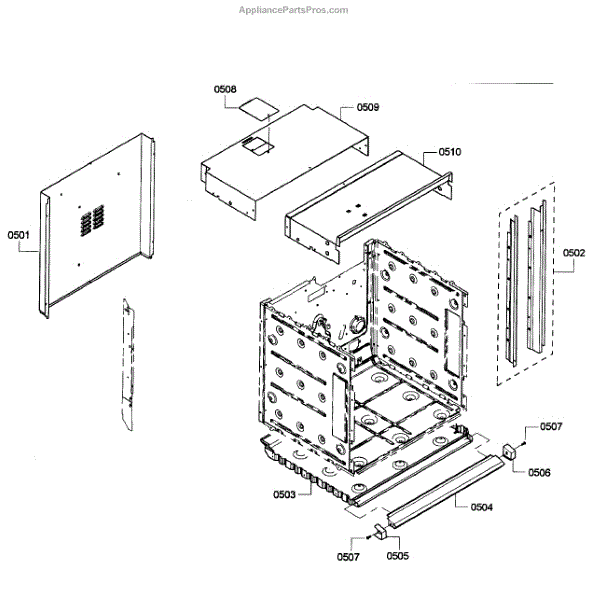 AppliancePartsPros.com

0508
0509
0510
0501
0502
0507
0506
0503
0504
0507
0505