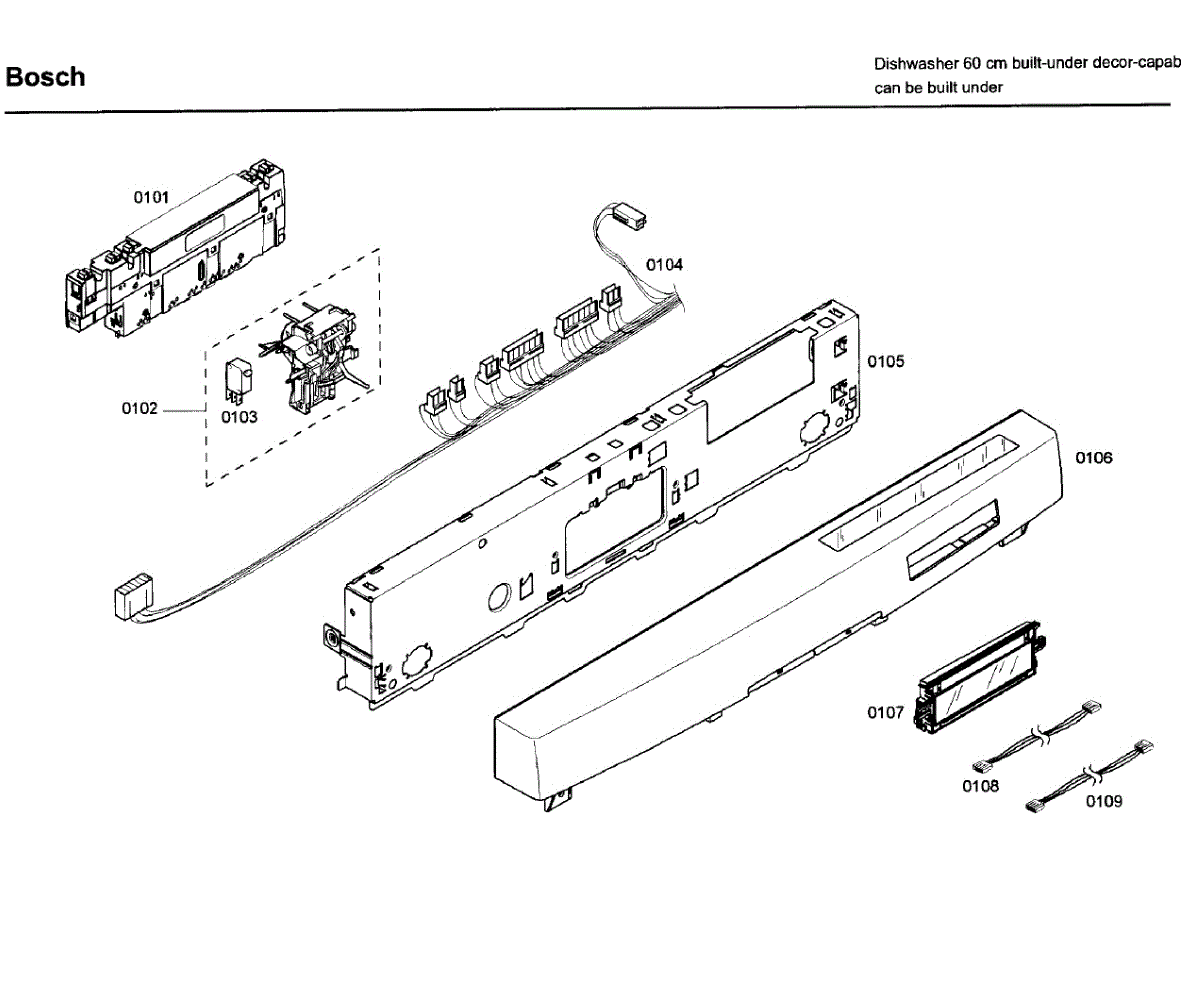 Bosch

Dishwasher 60 cm built-under decor-capab can be built under

0101
0104
0105
0102
0103
0106
0107
0108
0109