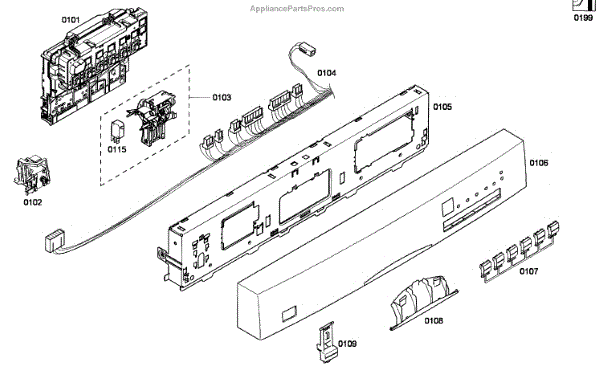 AppliancePartsPros.com

0199

0101

0104

0103

0105

0115

0106

0102

0107

0108

0109