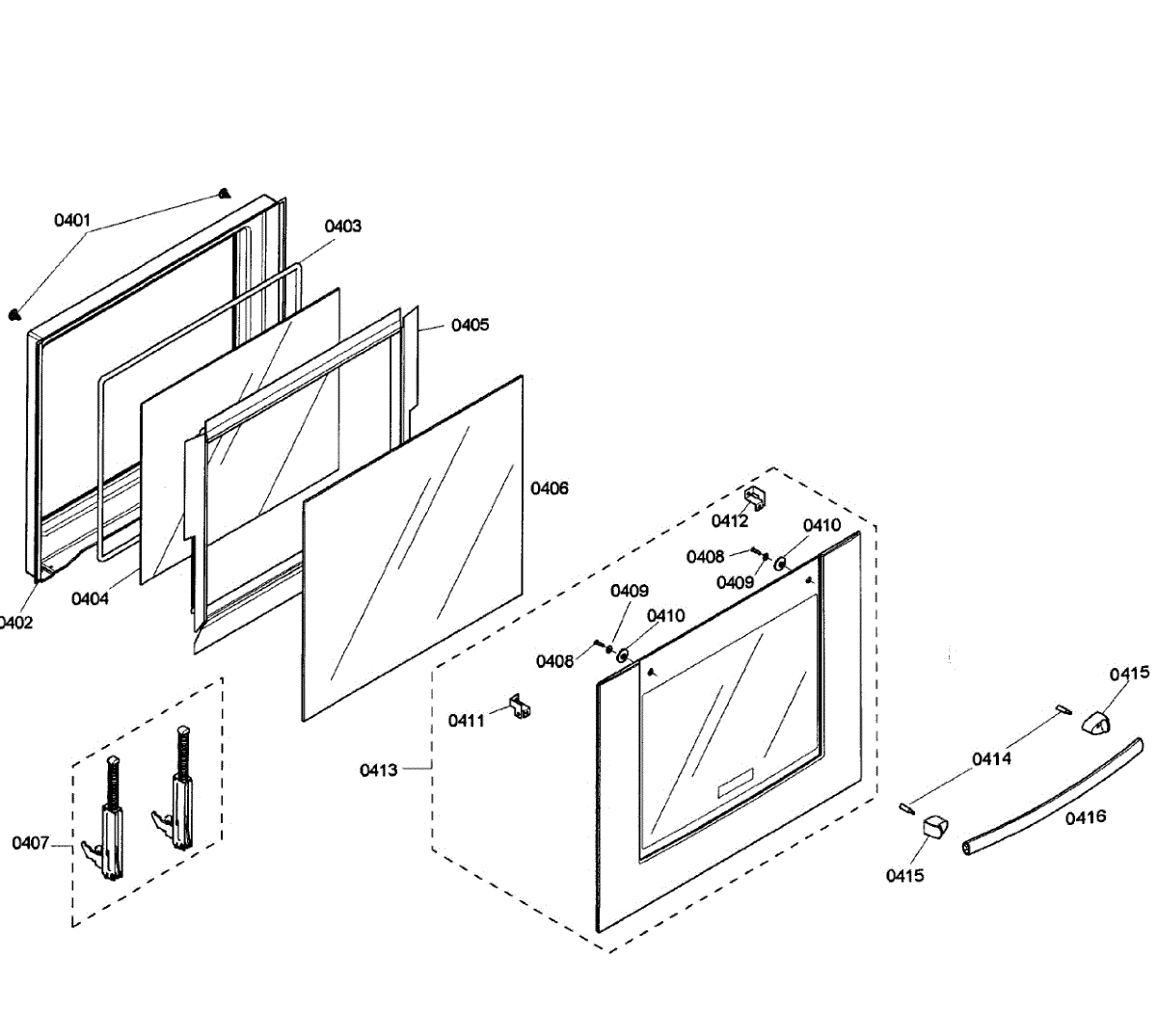 0401
0403
0405
0406
0402
0404
0412
0410
0408
0409
0409
0410
0408
0411
0413
0407
0415
0414
0416
0415