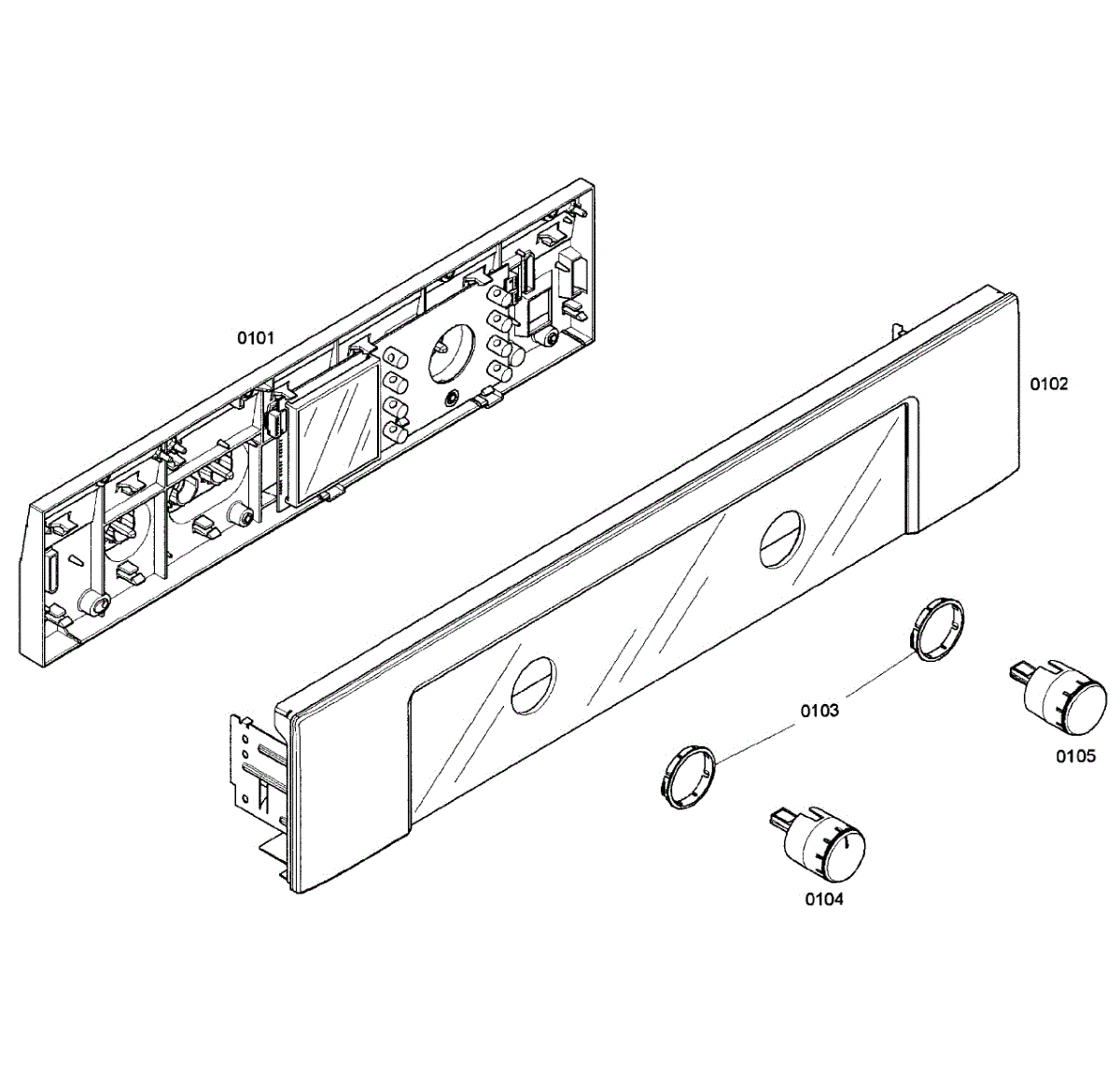 0101

0102

0103

0105

0104