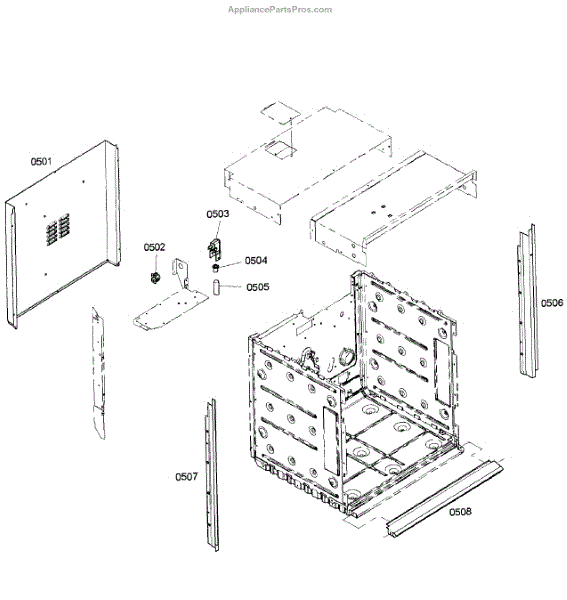 AppliancePartsPros.com

0501

0503

0502

0504

0505

0506

0507

0508