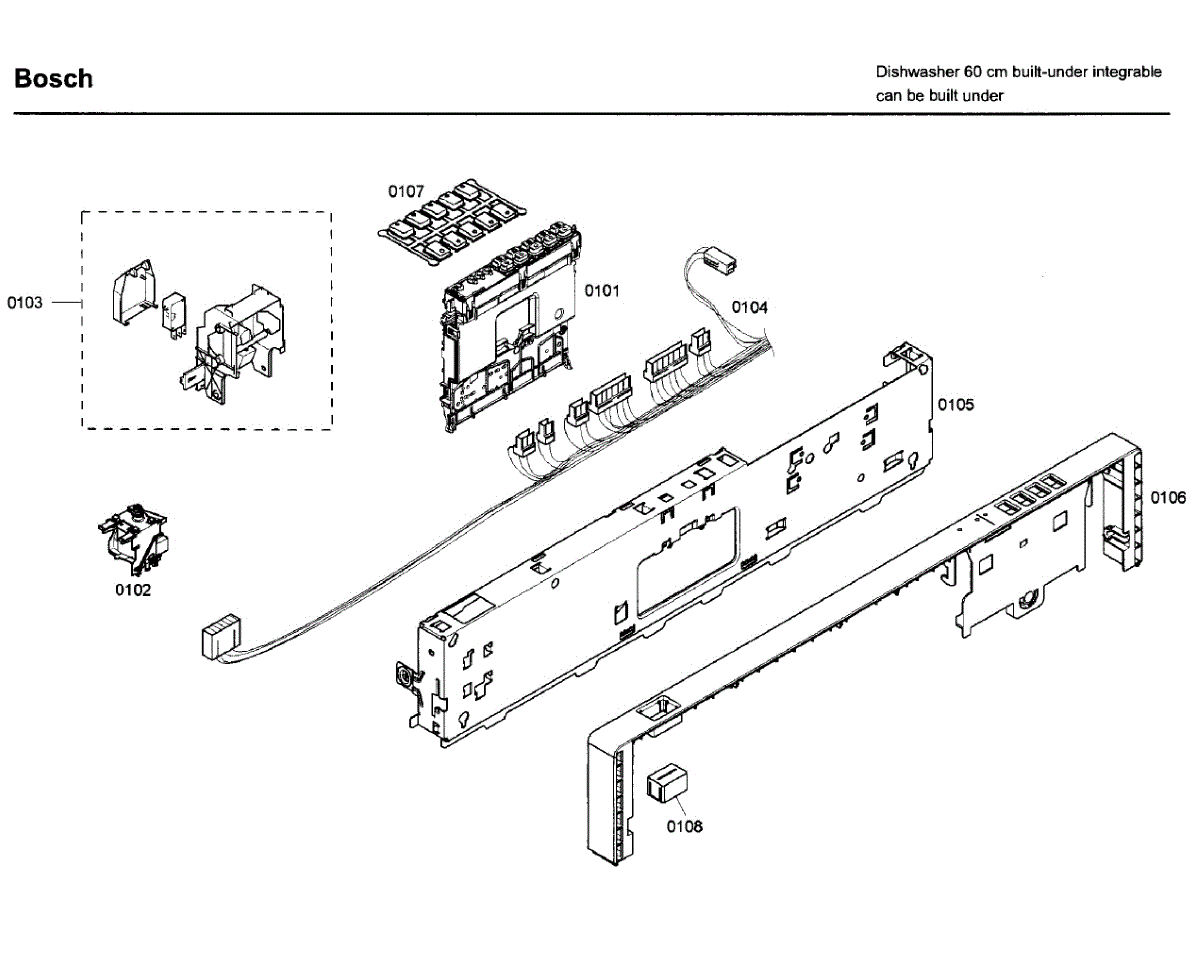 Bosch

Dishwasher 60 cm built-under integrable
can be built under

0107
0103
0101
0104
0105
0106
0102
0108