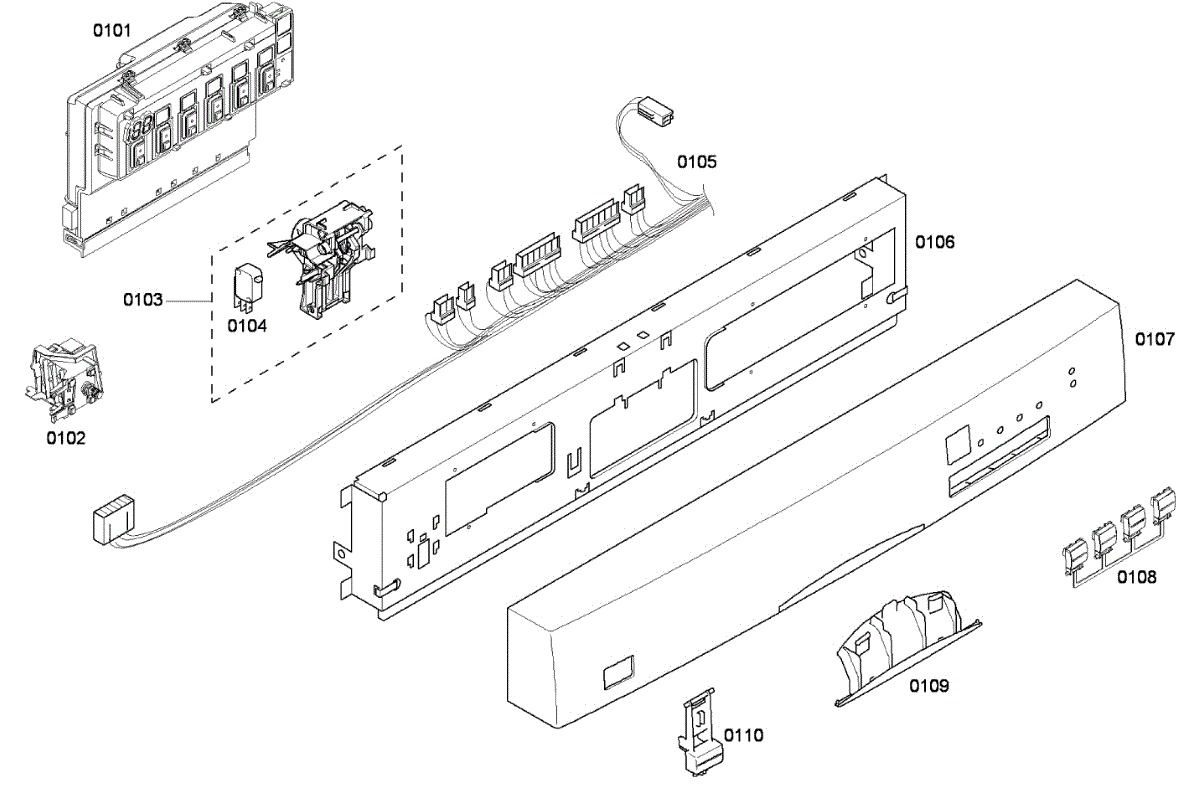 0101
0105
0106
0103
0104
0107
0102
0108
0109
0110