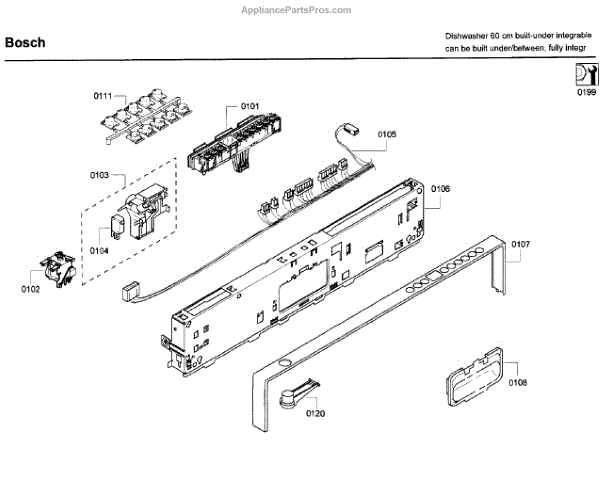 AppliancePartsPros.com

Bosch

Dishwasher 60 cm built-under integrable can be built under/between, fully integr

0199

0111

0101

0105

0103

0106

0104

0107

0102

0108

0120