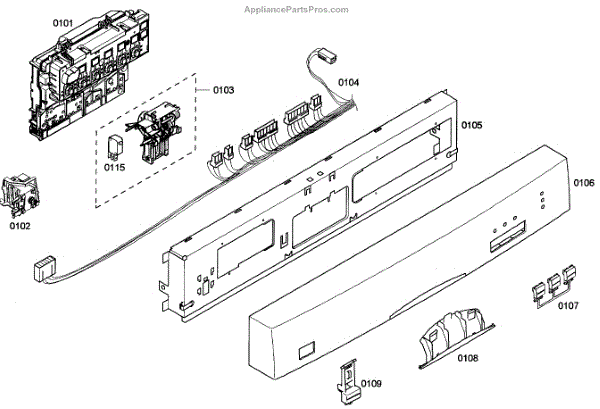 AppliancePartsPros.com

0101

0103

0104

0105

0115

0106

0102

0107

0108

0109