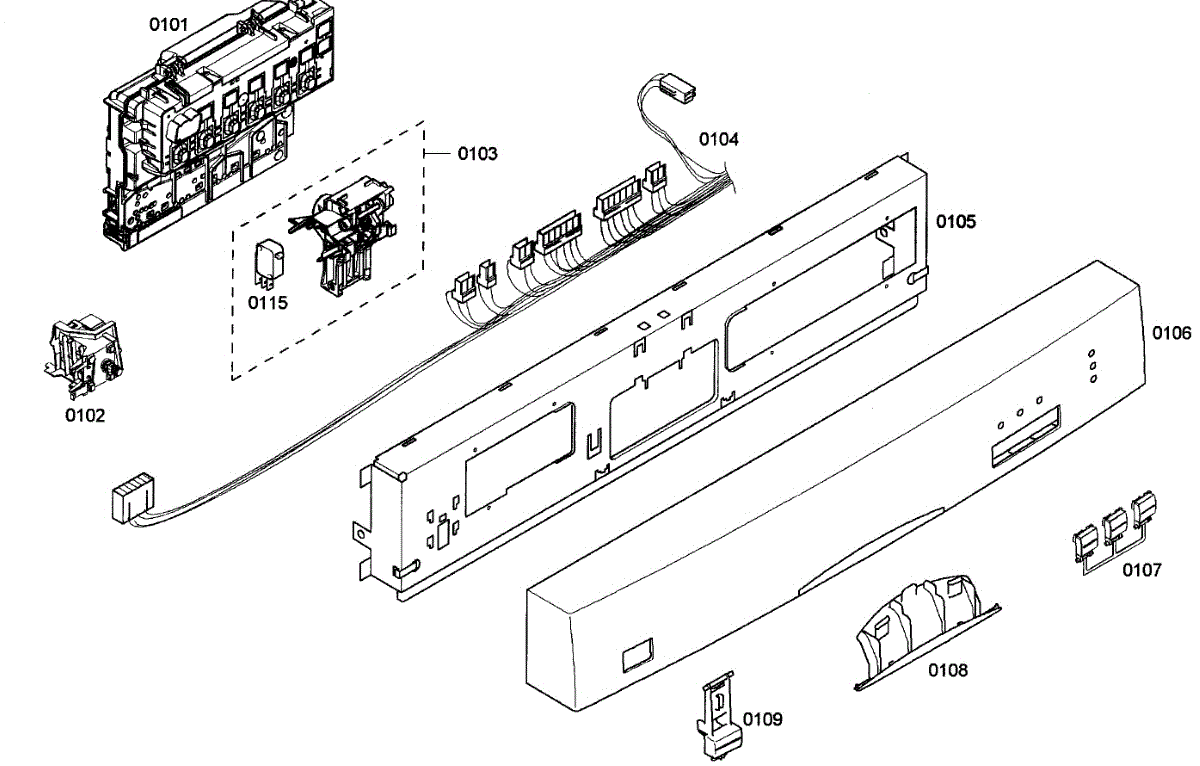 0101
0103
0104
0105
0115
0106
0102
0107
0108
0109