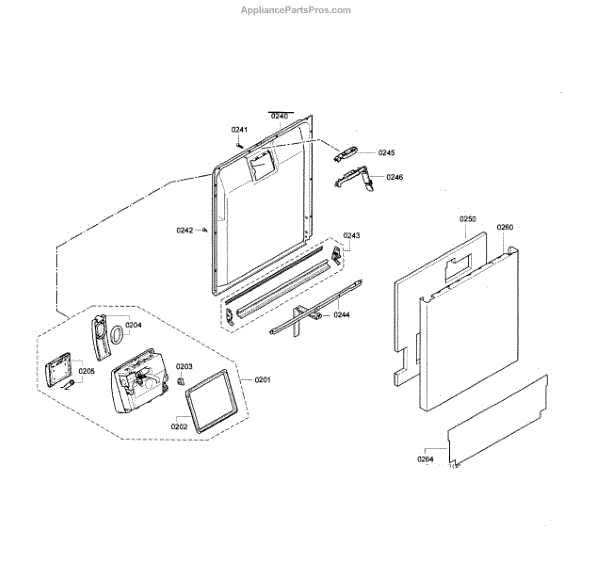 AppliancePartsPros.com

0240
0241
0245
0246
0242
0243
0250
0260
0244
0204
0205
0203
0201
0202
0264