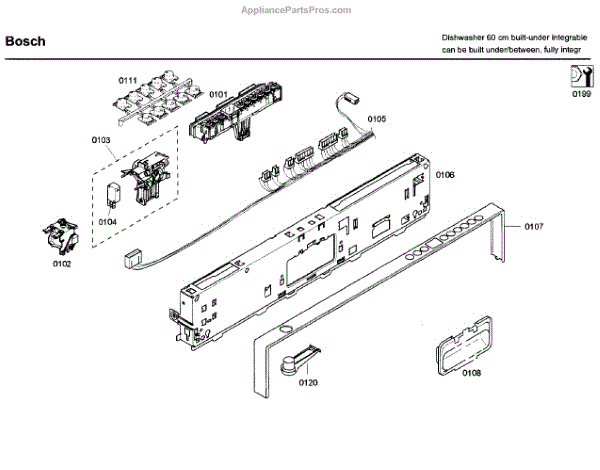 AppliancePartsPros.com

Bosch

Dishwasher 60 cm built-under integrable
can be built under/between, fully integr

0199

0111

0101

0105

0103

0104

0106

0107

0102

0120

0108