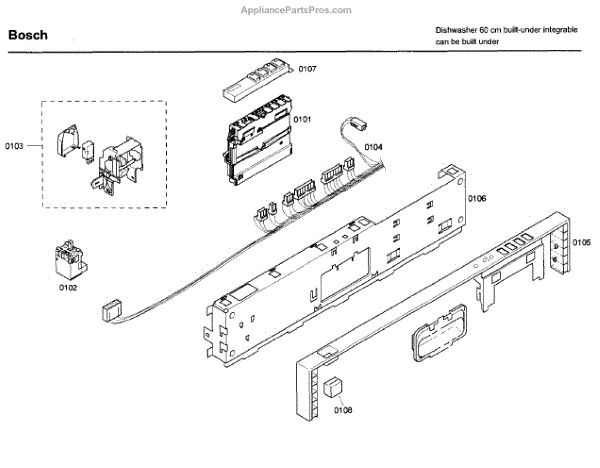 AppliancePartsPros.com

Bosch

Dishwasher 60 cm built-under integrable can be built under

0107

0101

0103

0104

0106

0105

0102

0108