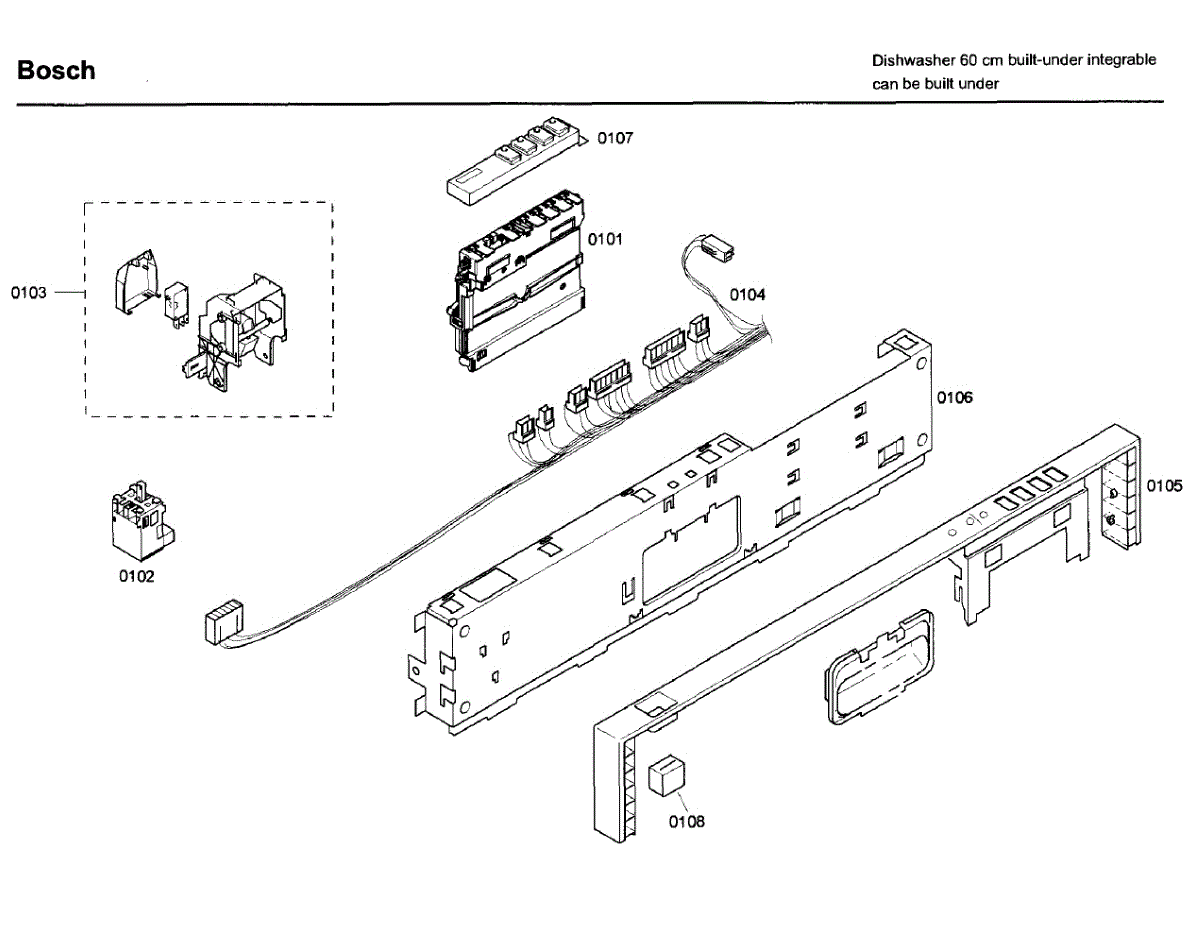 Bosch

Dishwasher 60 cm built-under integrable
can be built under

0107

0101

0103

0104

0106

0105

0102

0108