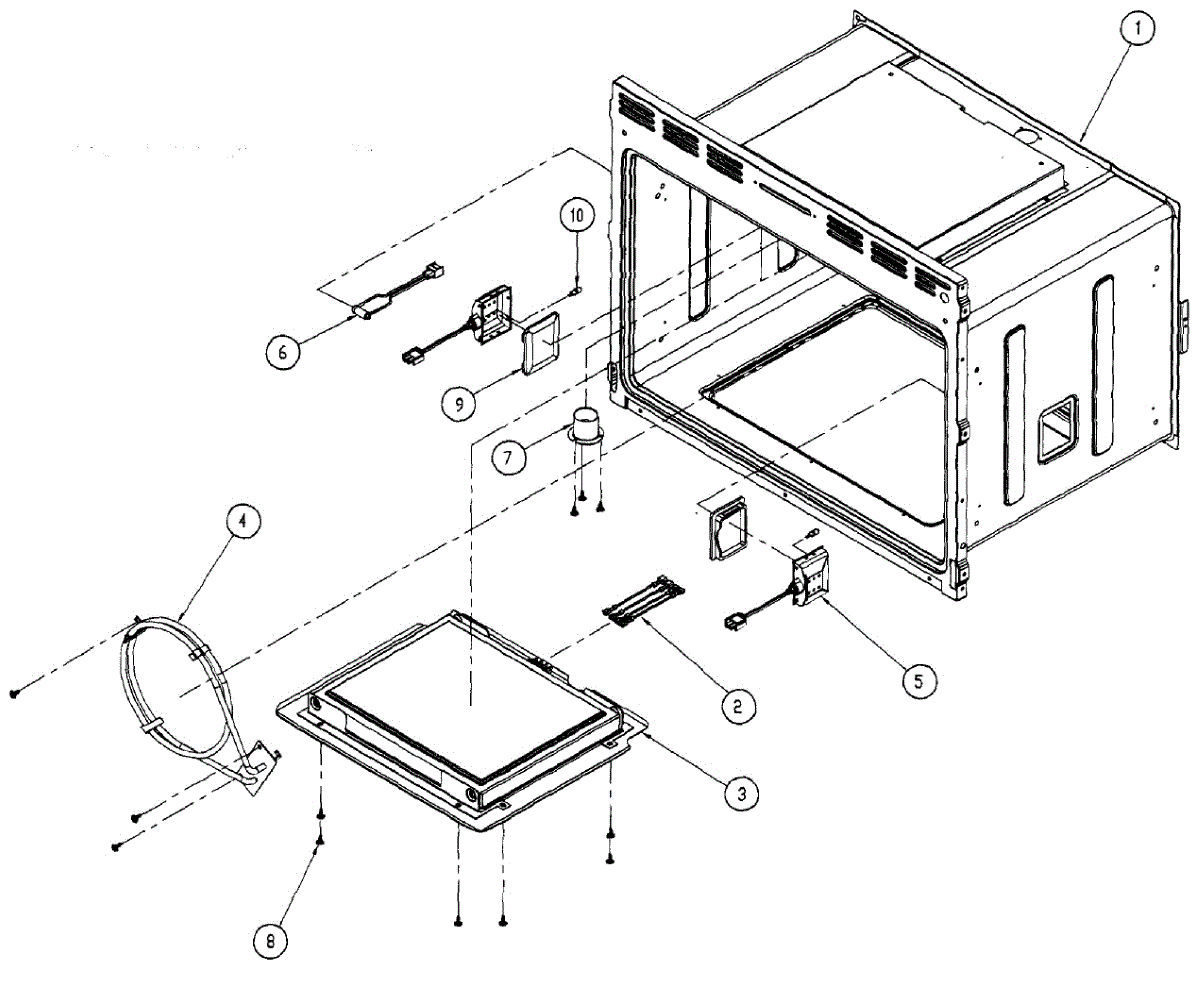 1
10
6
9
7
4
5
2
3
8