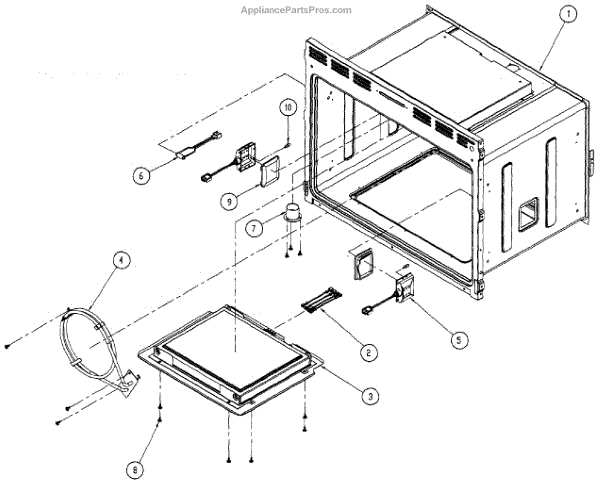 AppliancePartsPros.com

1
10
6
9
7
4
5
2
3
8