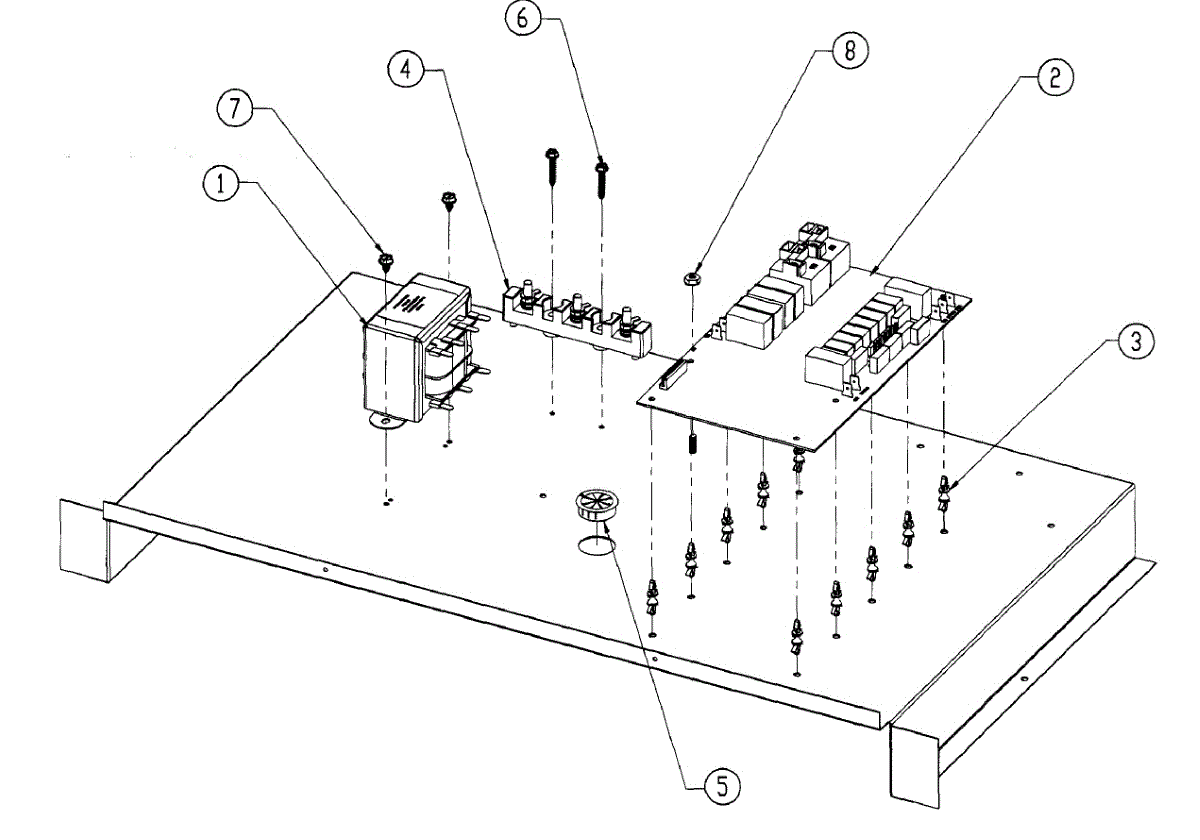 6
4
8
2
7
1
3
5