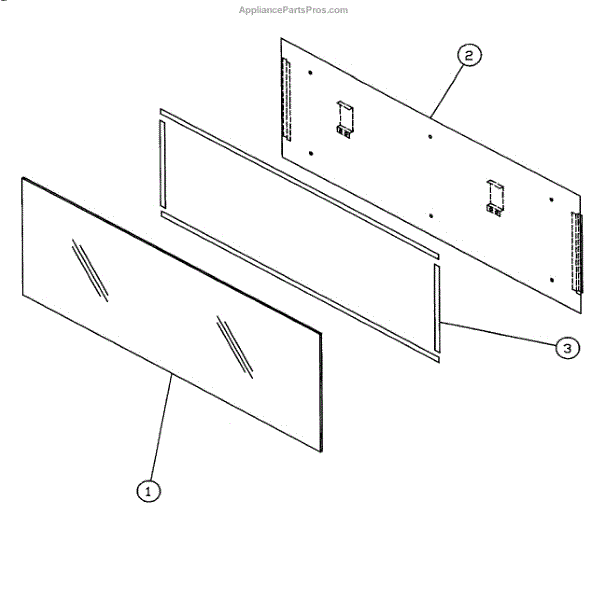 AppliancePartsPros.com

2

3

1