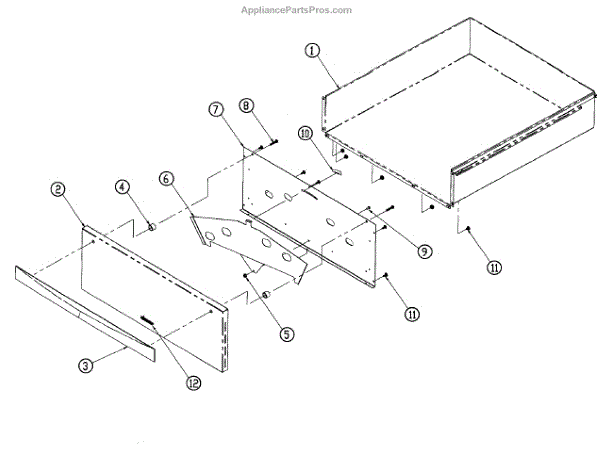 AppliancePartsPros.com

1
7
8
10
2
4
6
9
11
11
5
3
12