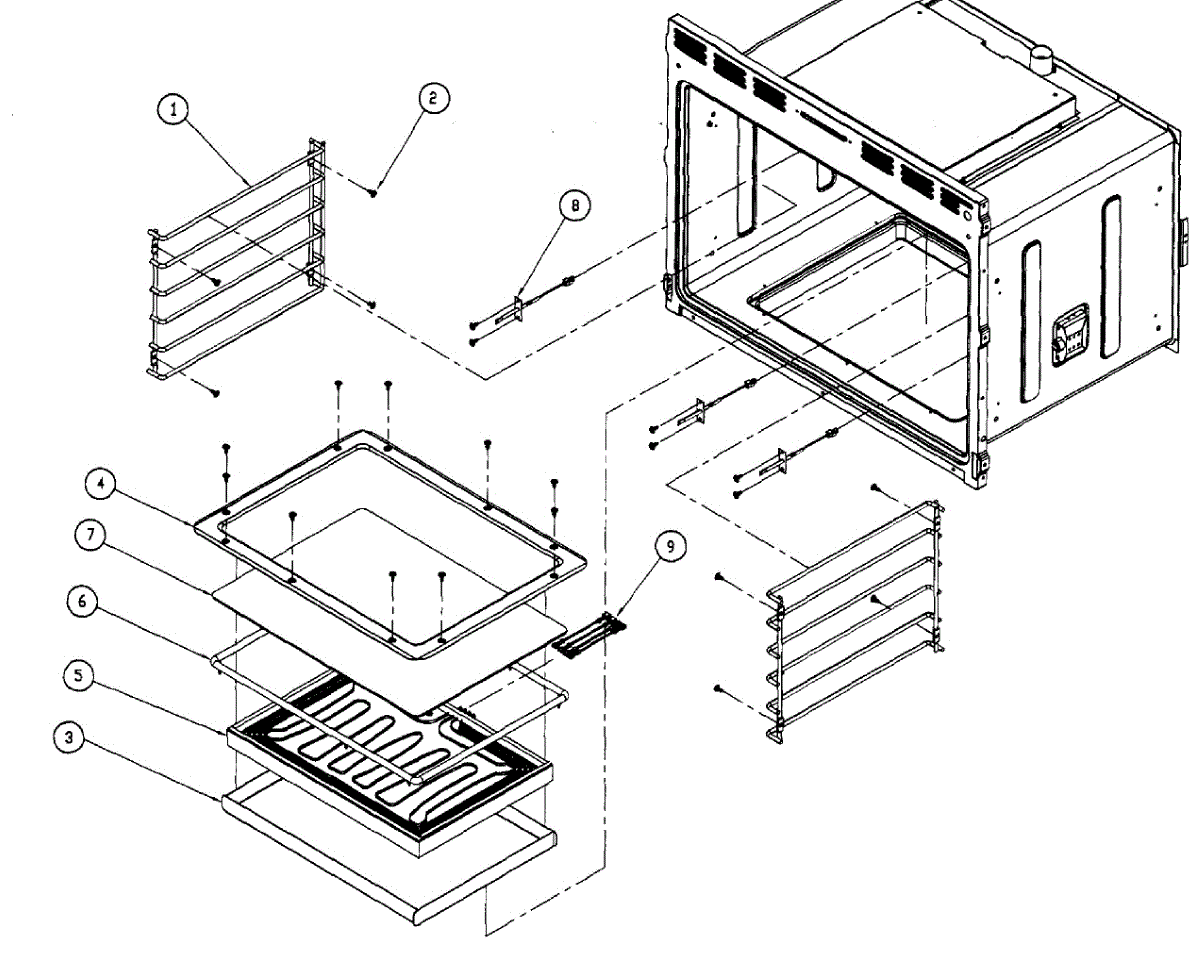 1
2
8
4
7
6
5
3
9