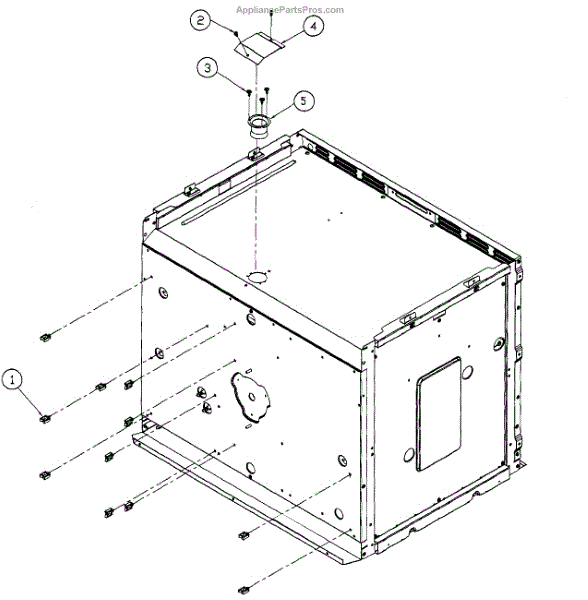 AppliancePartsPros.com

2
4
3
5
1