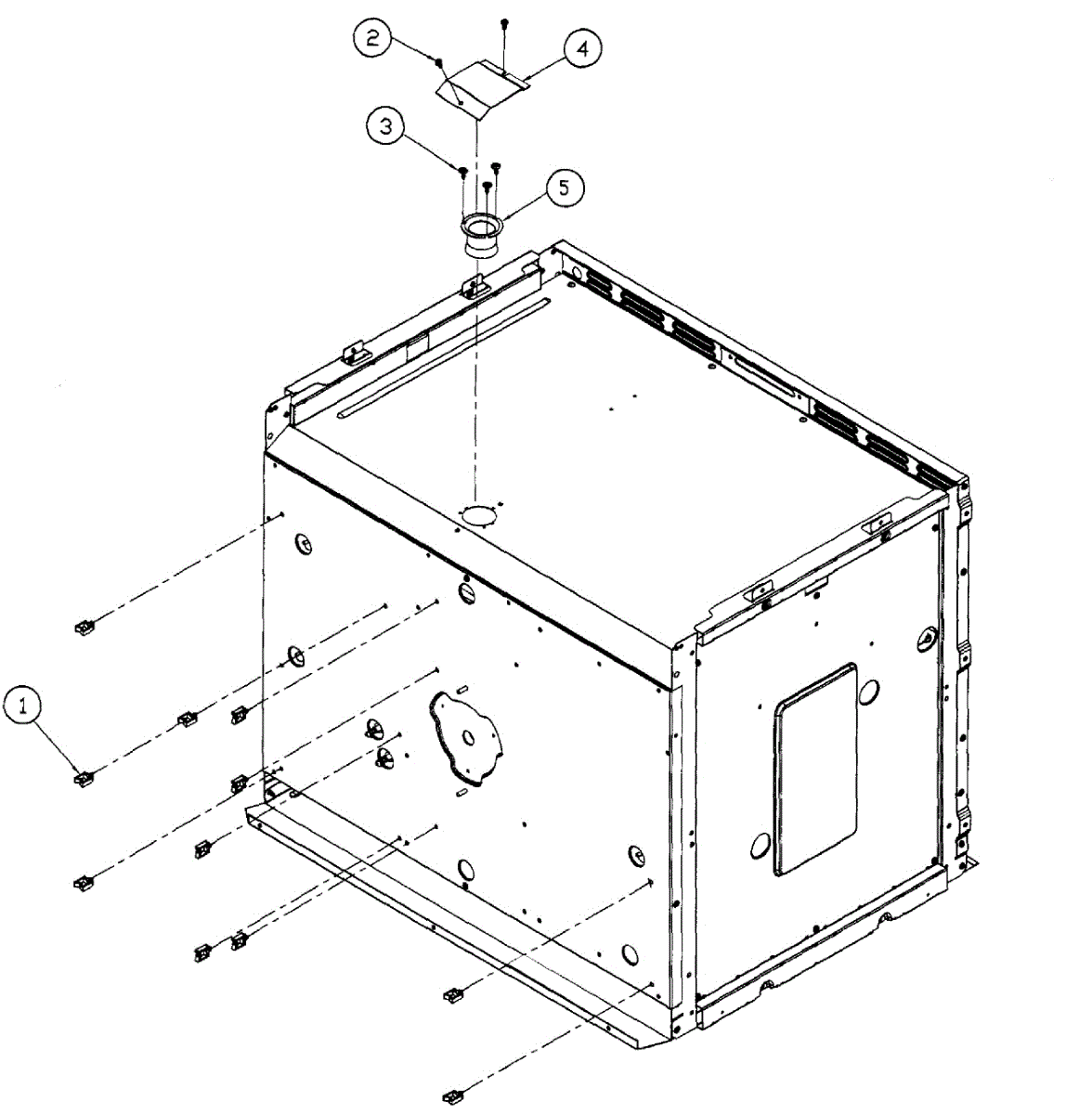 2
4
3
5
1