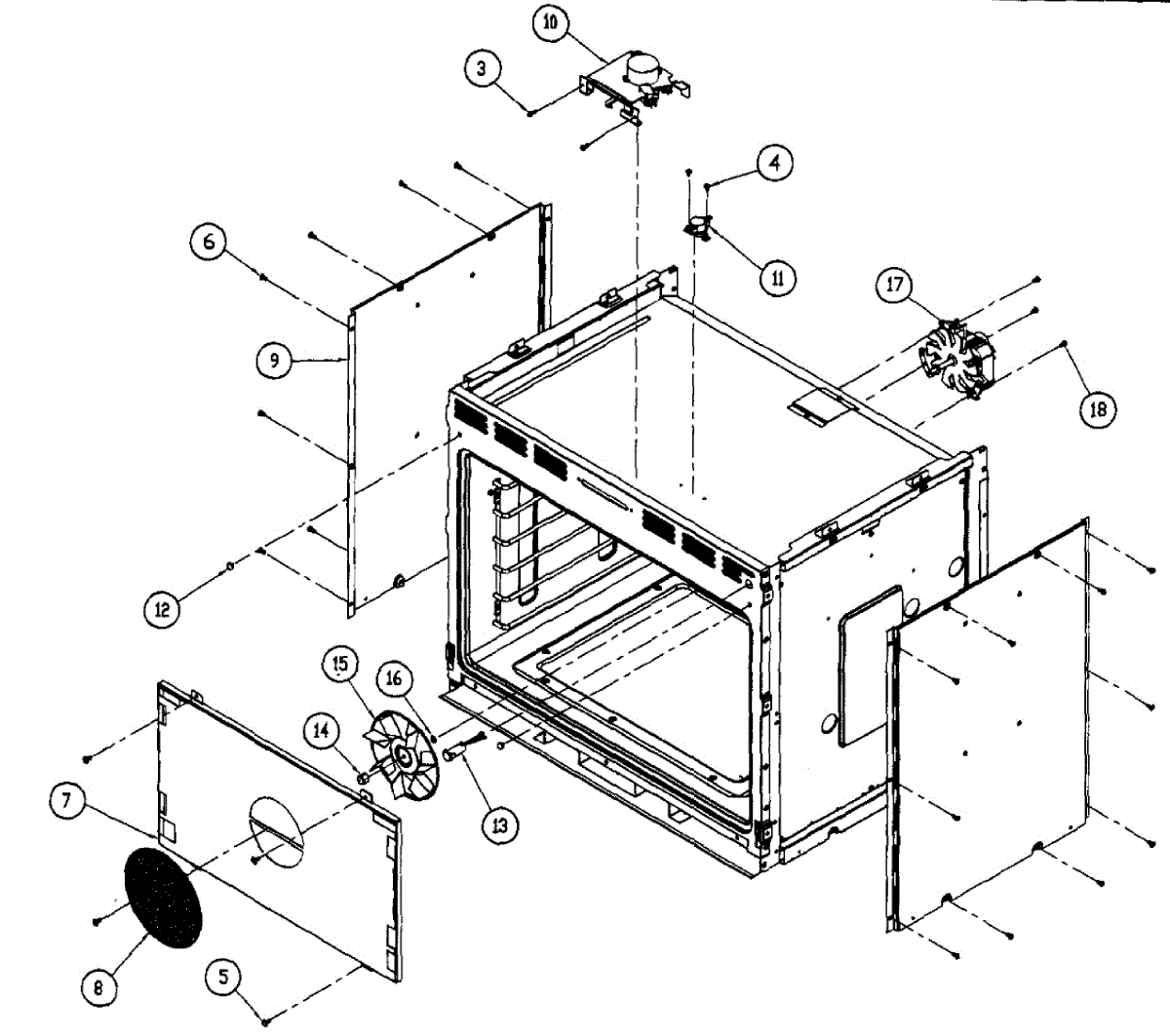 10
3
4
6
11
17
9
18
12
15
16
14
7
13
8
5