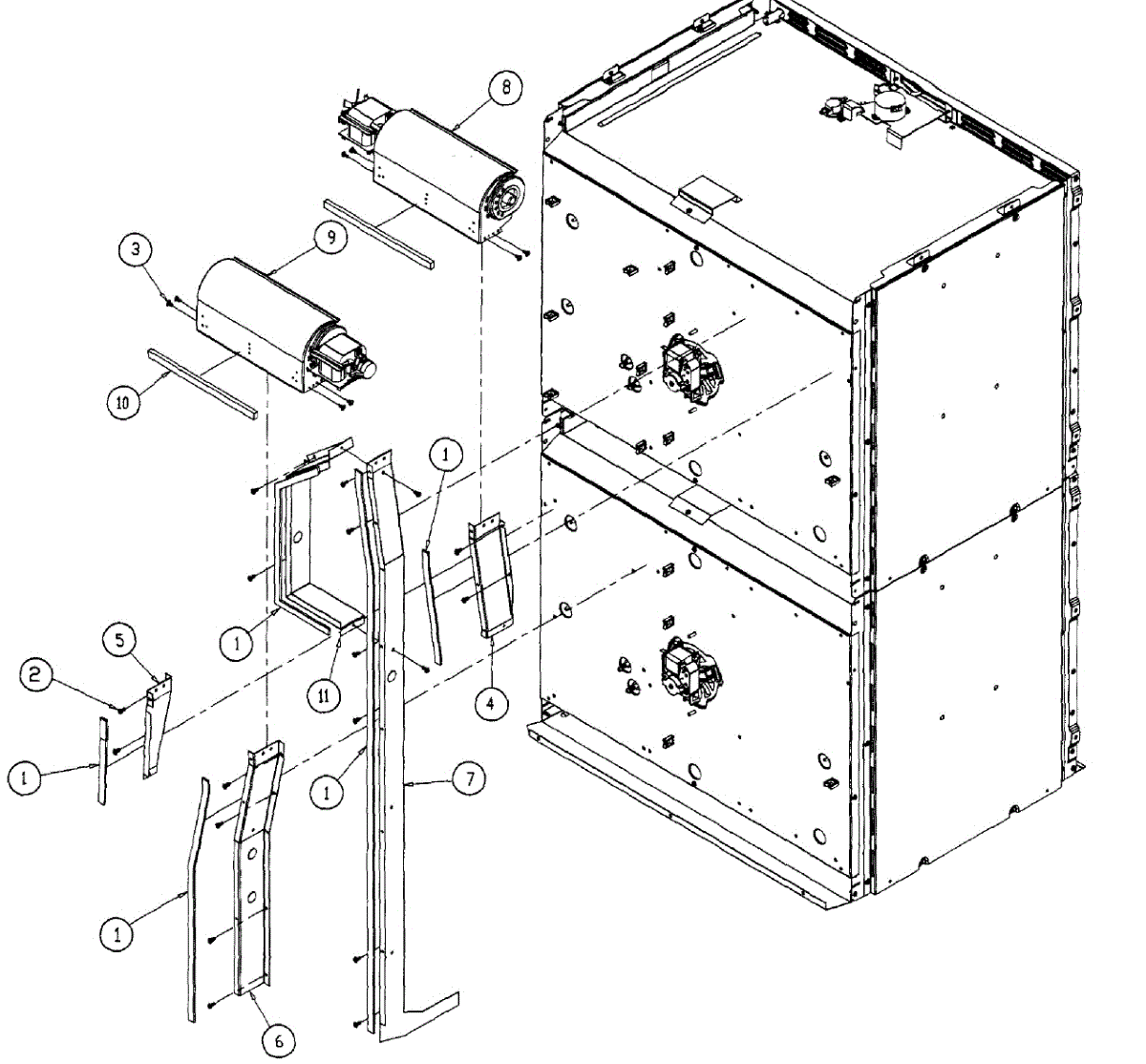 8
3
9
10
1
1
5
2
11
4
1
1
7
1
6