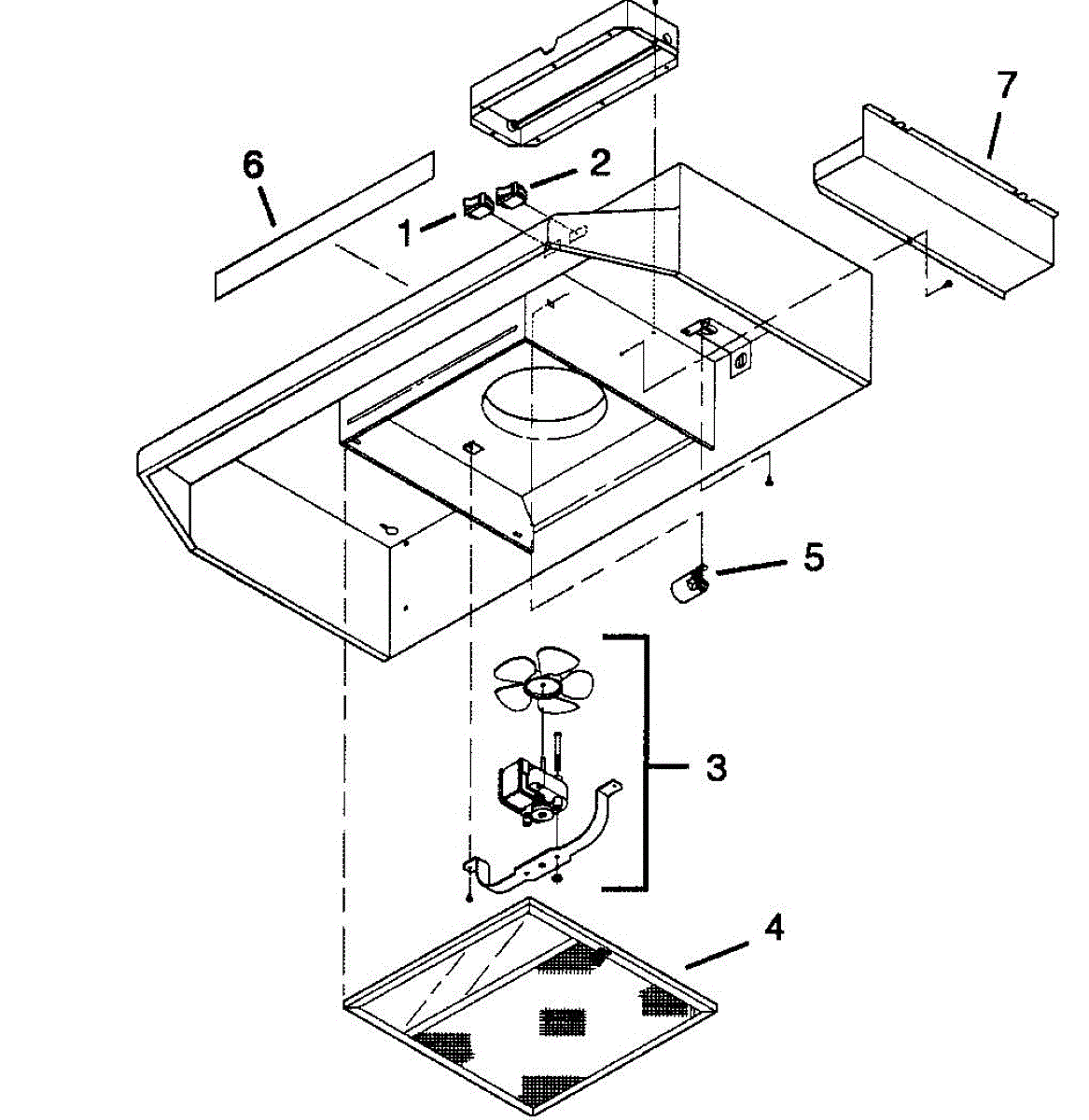 7
6
2
1
5
3
4