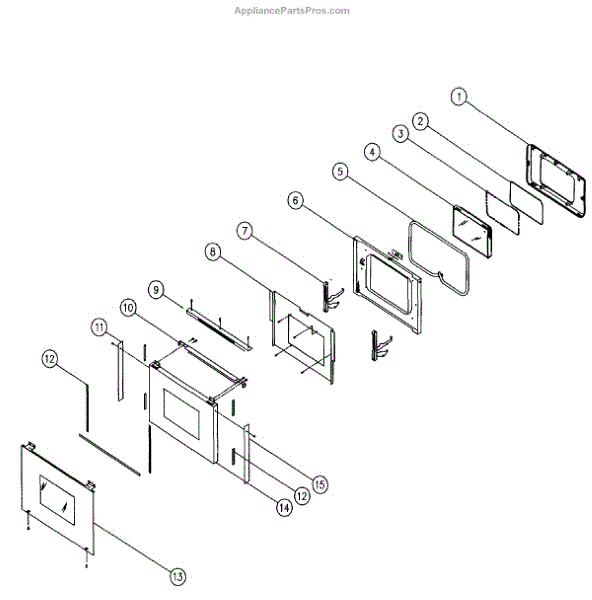 AppliancePartsPros.com

1
2
3
4
5
6
7
8
9
10
11
12
15
12
14
13