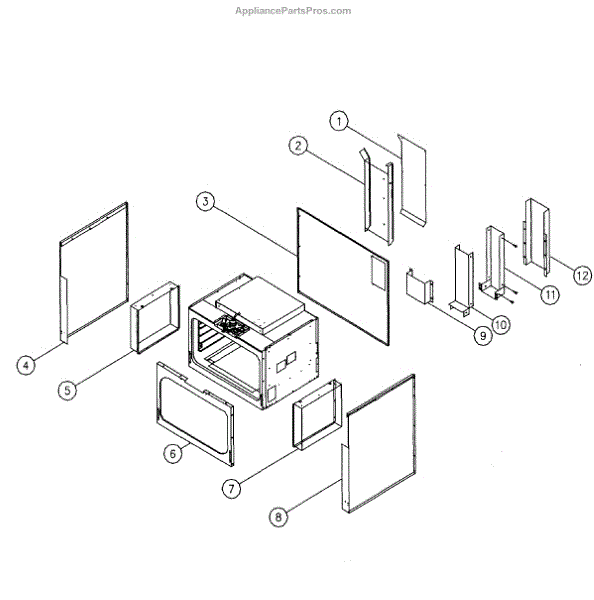 AppliancePartsPros.com

1
2
3
12
11
10
9
4
5
6
7
8