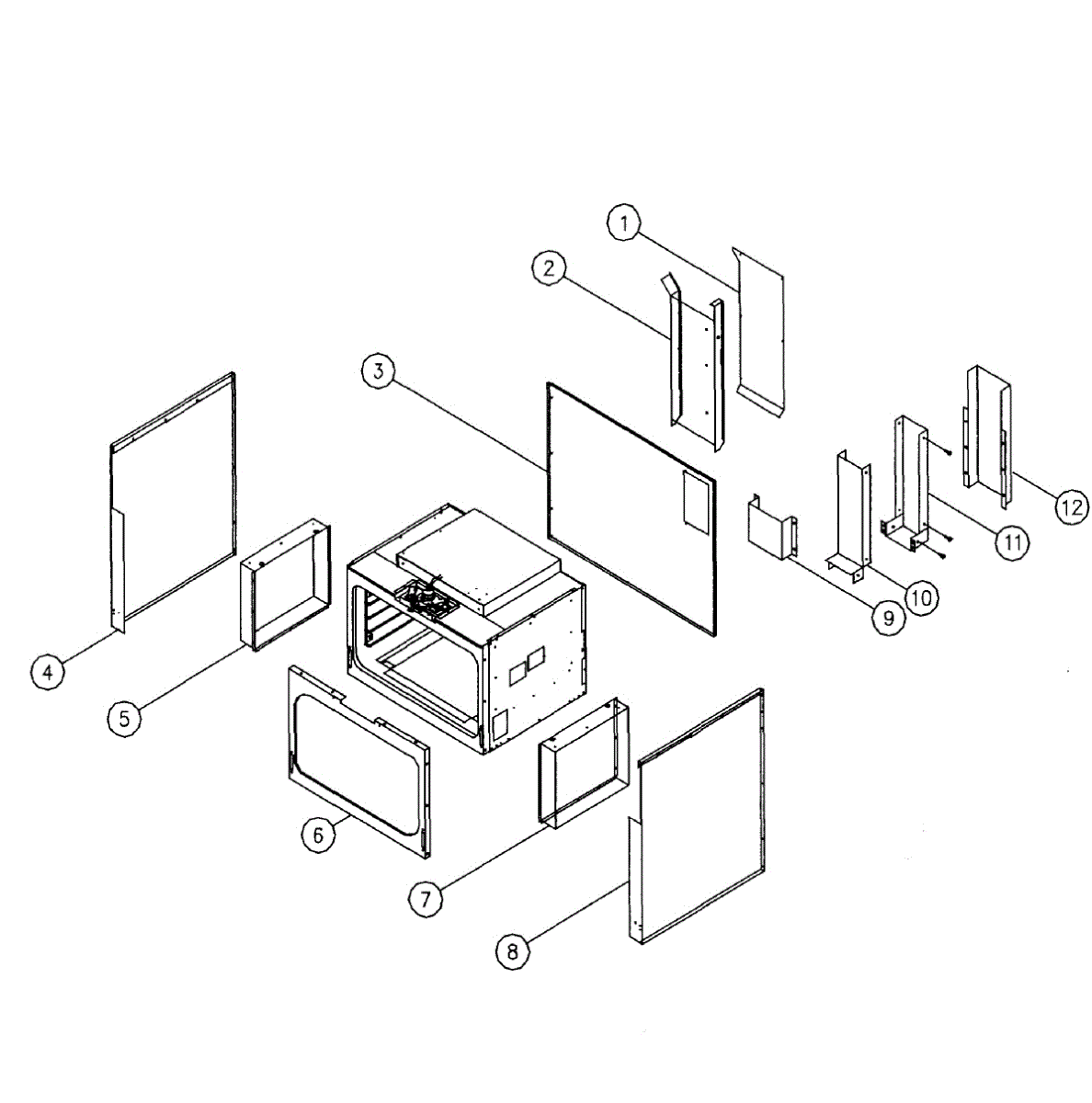 1
2
3
12
11
10
9
4
5
6
7
8