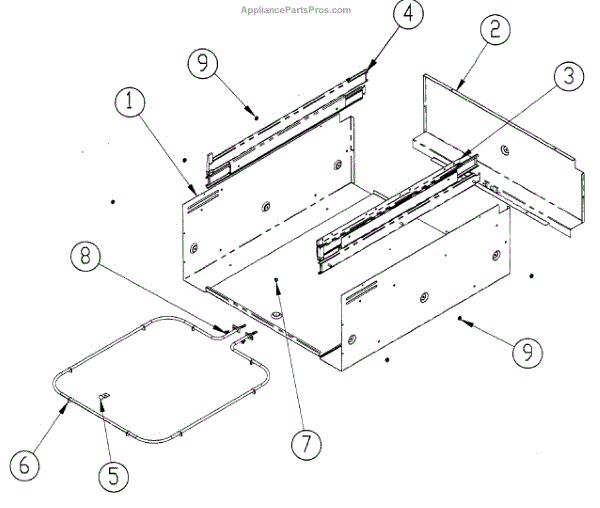 AppliancePartsPros.com

4
2
9
3
1
8
9
7
6
5