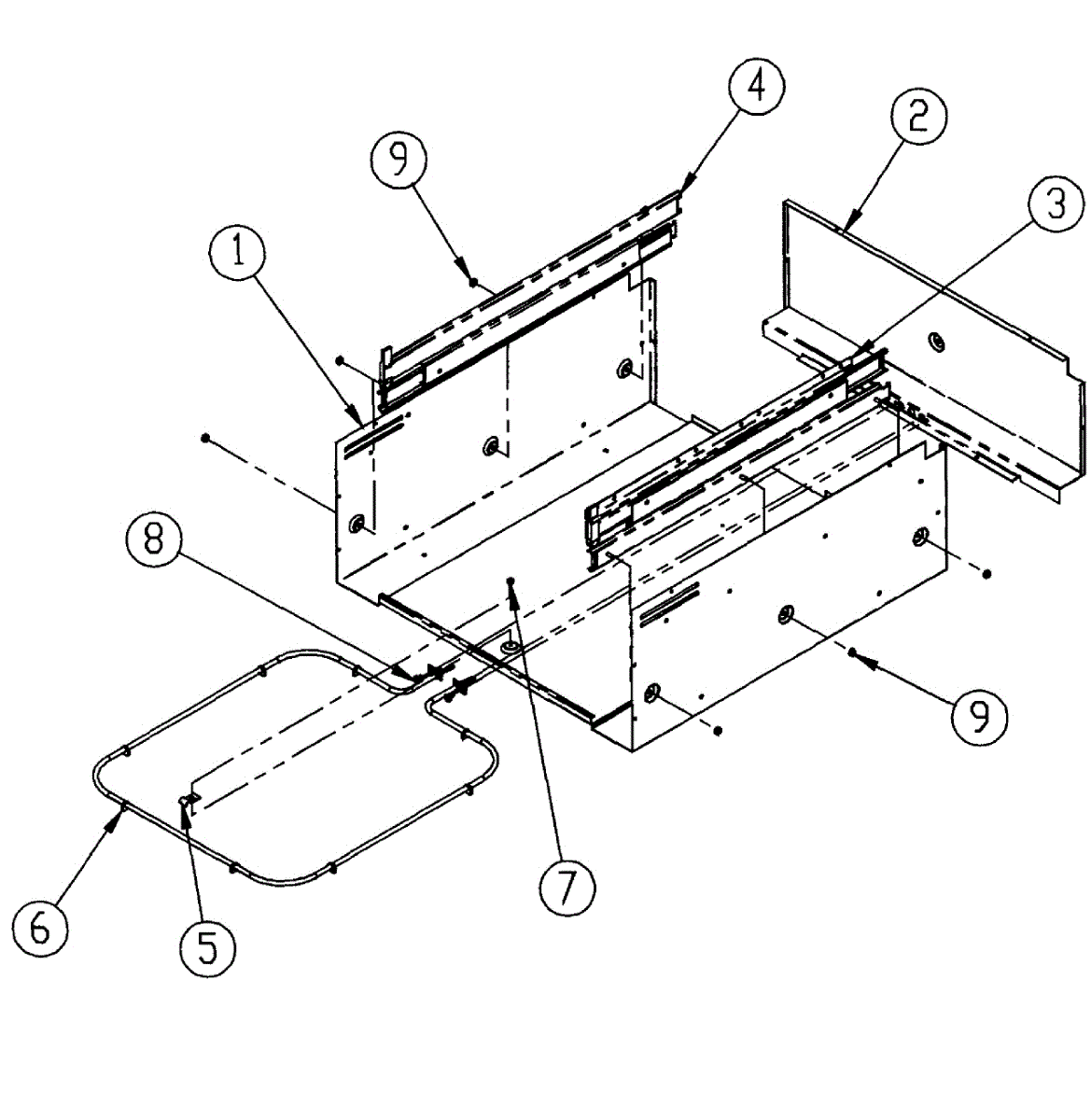 4
9
2
3
1
8
9
7
6
5