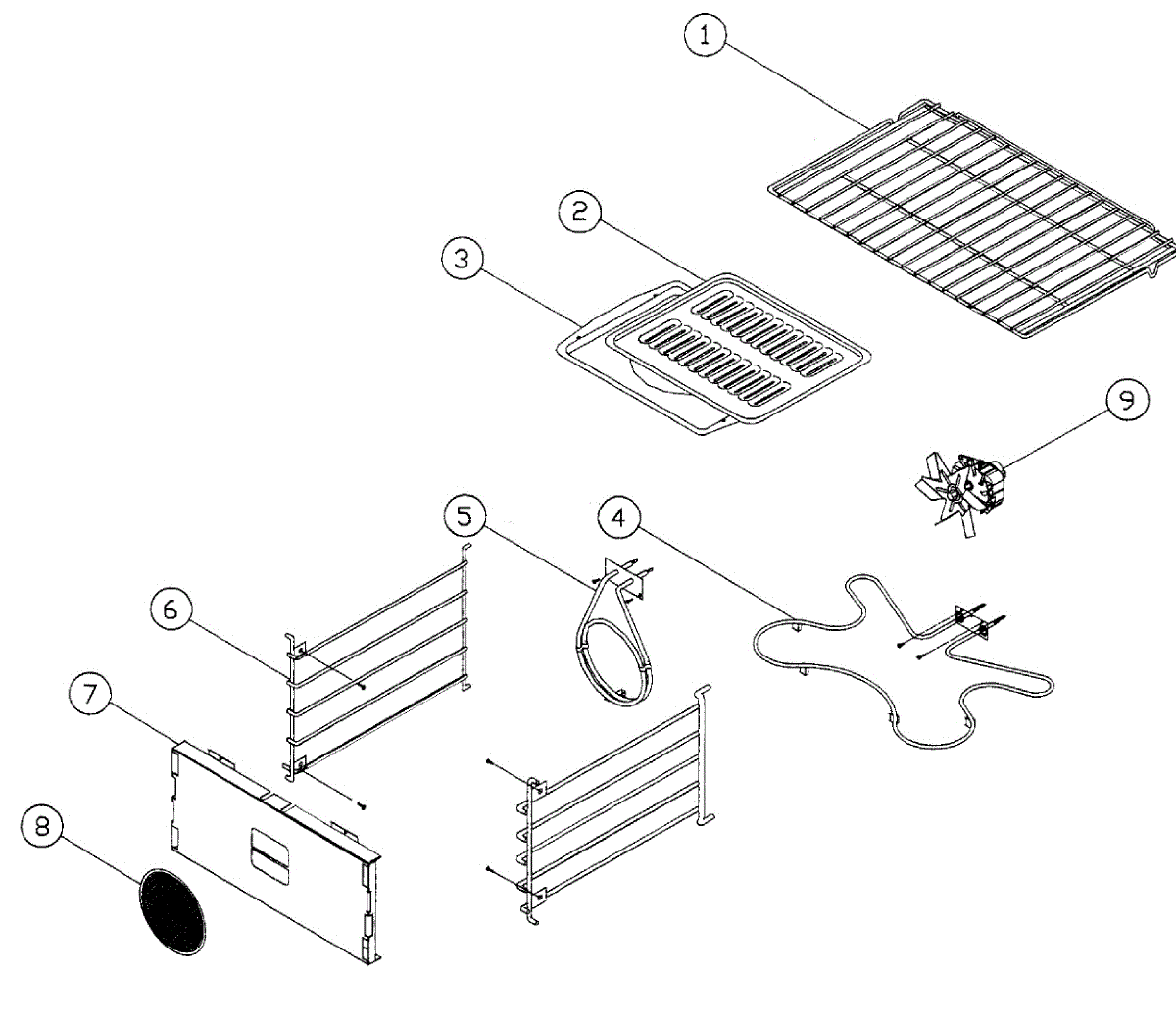 1
2
3
9
5
4
6
7
8